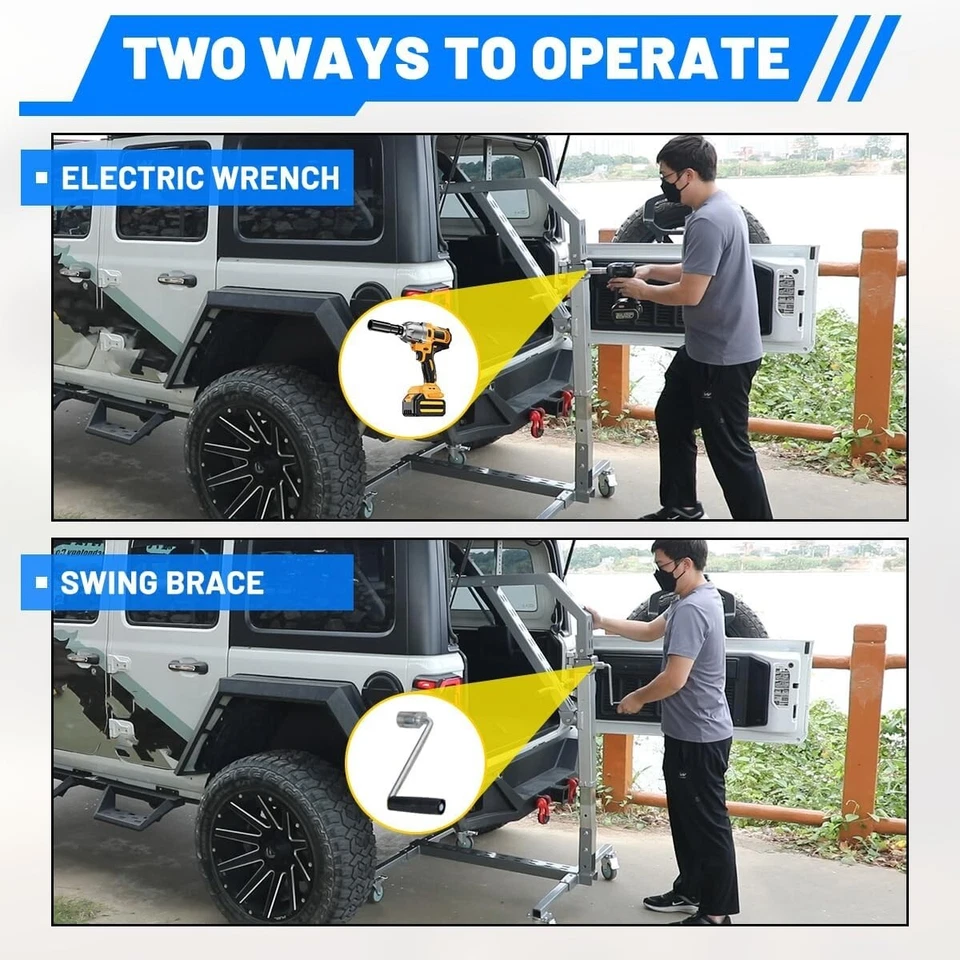 TWO WAYS TO OPERATE

ELECTRIC WRENCH

SWING BRACE