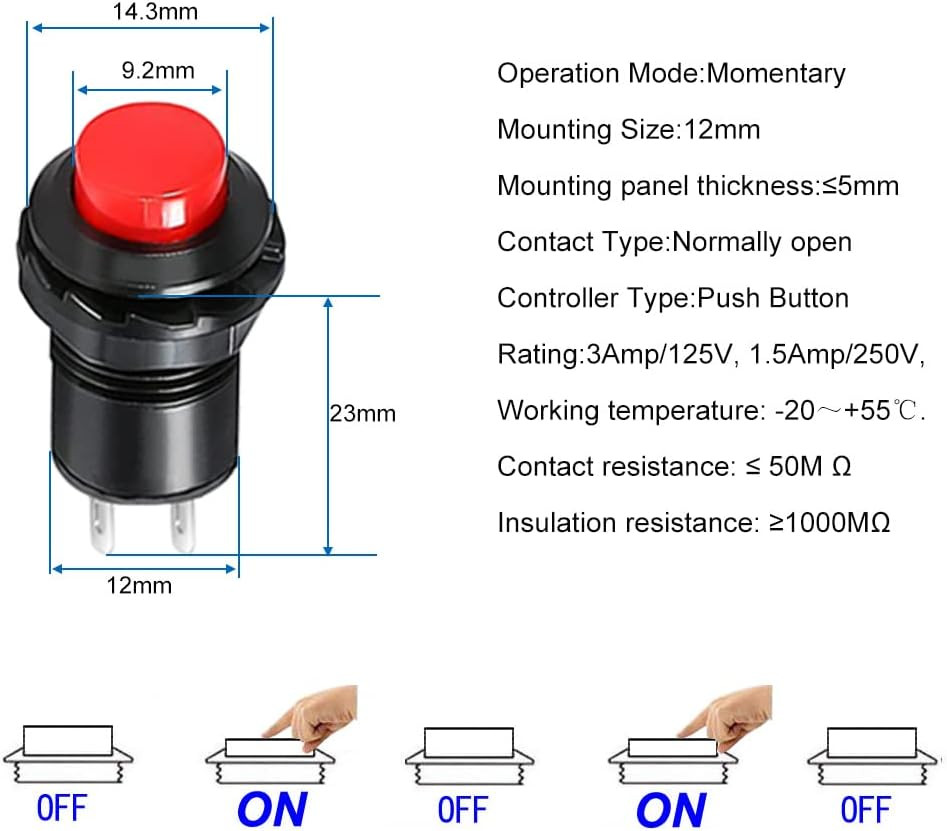 14.3mm

9.2mm

23mm

12mm

Operation Mode:Momentary

Mounting Size:12mm

Mounting panel thickness:≤5mm

Contact Type:Normally open

Controller Type:Push Button

Rating:3Amp/125V, 1.5Amp/250V,

Working temperature: -20～+55℃.

Contact resistance: ≤ 50M Ω

Insulation resistance: ≥1000MΩ

OFF ON OFF ON OFF