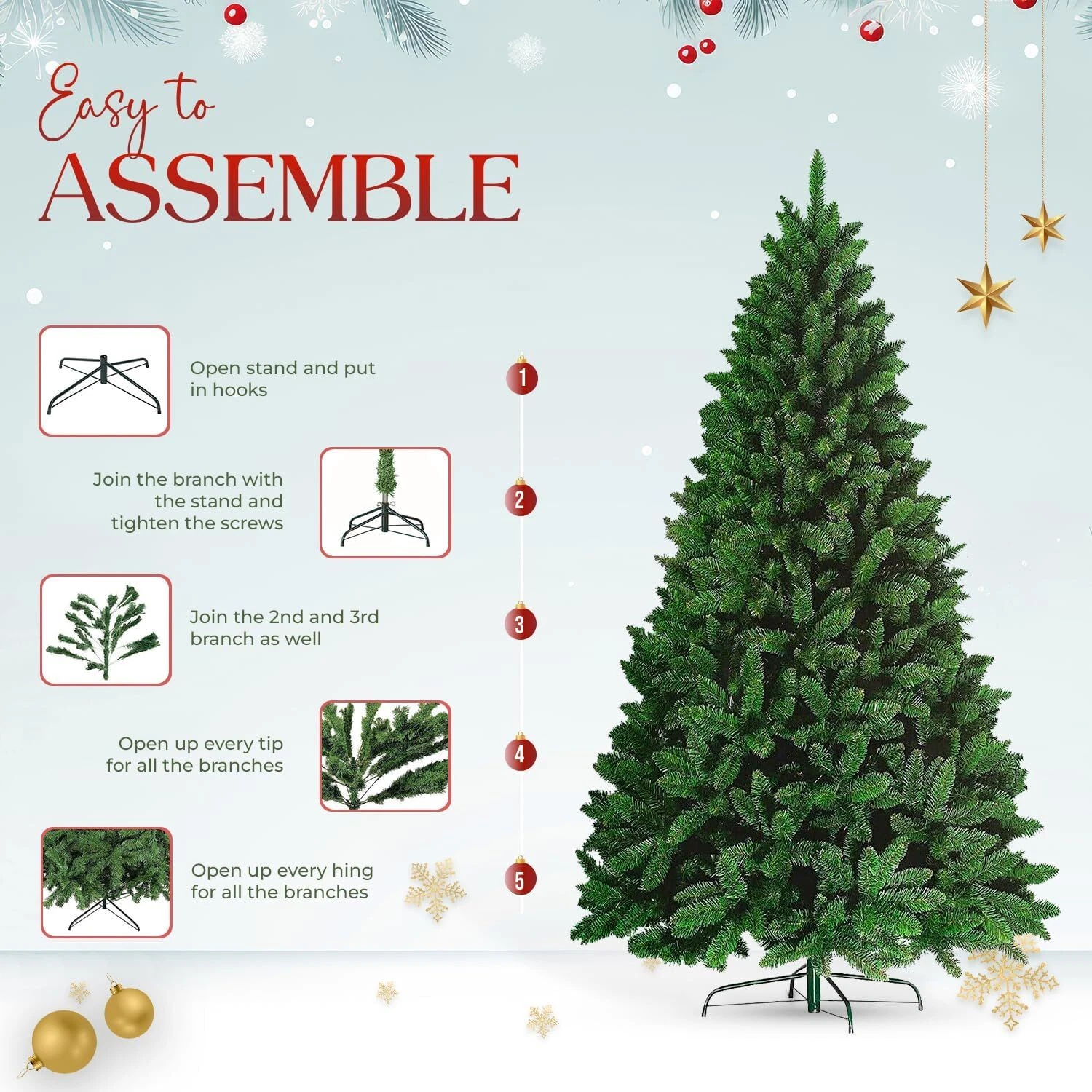 Easy to
ASSEMBLE

Open stand and put in hooks

1

Join the branch with the stand and tighten the screws

2

Join the 2nd and 3rd branch as well

3

Open up every tip for all the branches

4

Open up every hing for all the branches

5