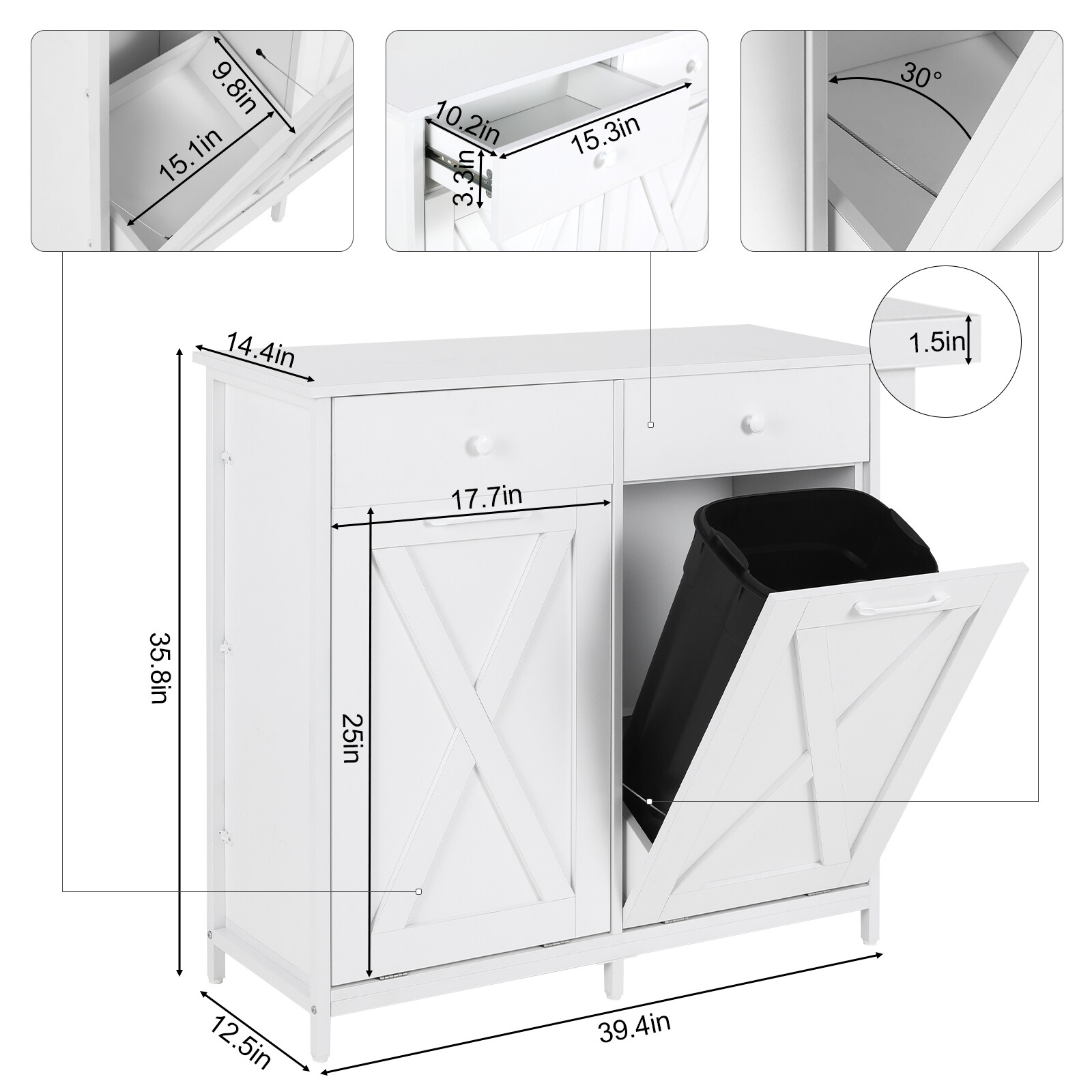 9.8in
15.1in
10.2in
15.3in
3.3in
30°
1.5in
14.4in
17.7in
35.8in
25in
12.5in
39.4in