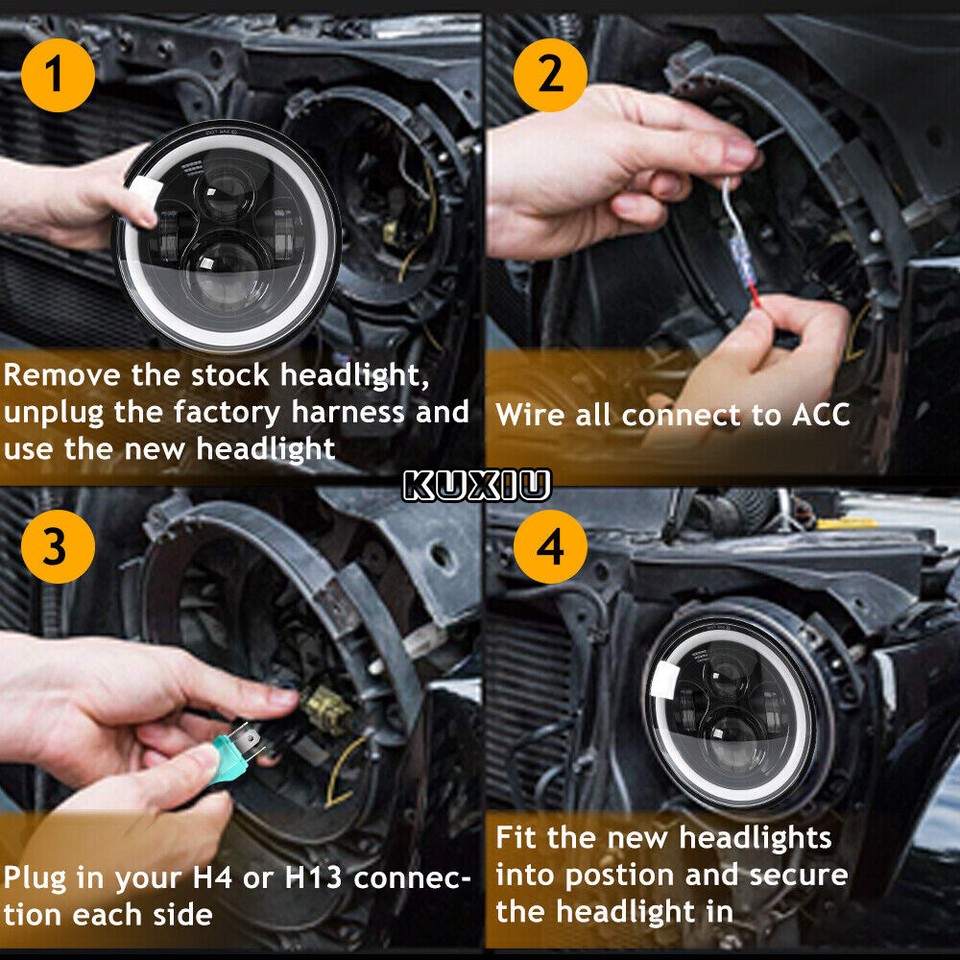 1

Remove the stock headlight, unplug the factory harness and use the new headlight

2

Wire all connect to ACC

KUXIU

3

Plug in your H4 or H13 connection each side

4

Fit the new headlights into postion and secure the headlight in