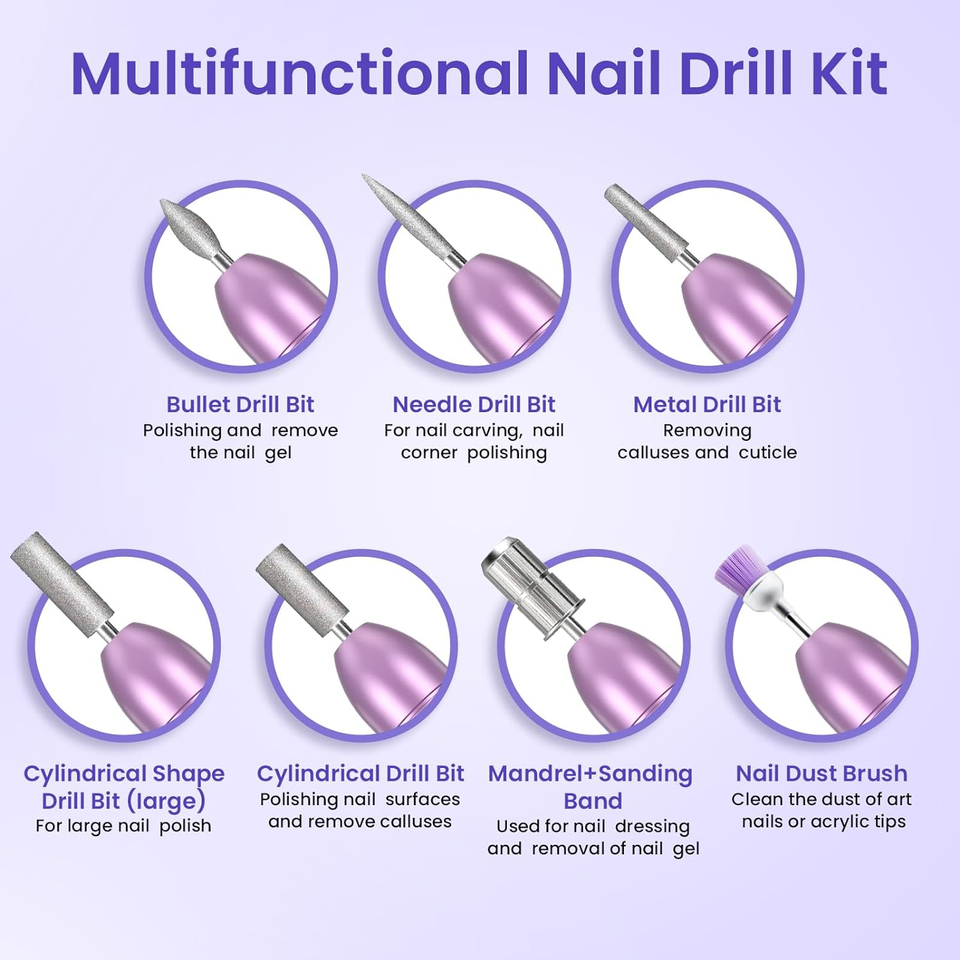 Multifunctional Nail Drill Kit

Bullet Drill Bit
Polishing and remove the nail gel

Needle Drill Bit
For nail carving, nail corner polishing

Metal Drill Bit
Removing calluses and cuticle

Cylindrical Shape Drill Bit (large)
For large nail polish

Cylindrical Drill Bit
Polishing nail surfaces and remove calluses

Mandrel+Sanding Band
Used for nail dressing and removal of nail gel

Nail Dust Brush
Clean the dust of art nails or acrylic tips