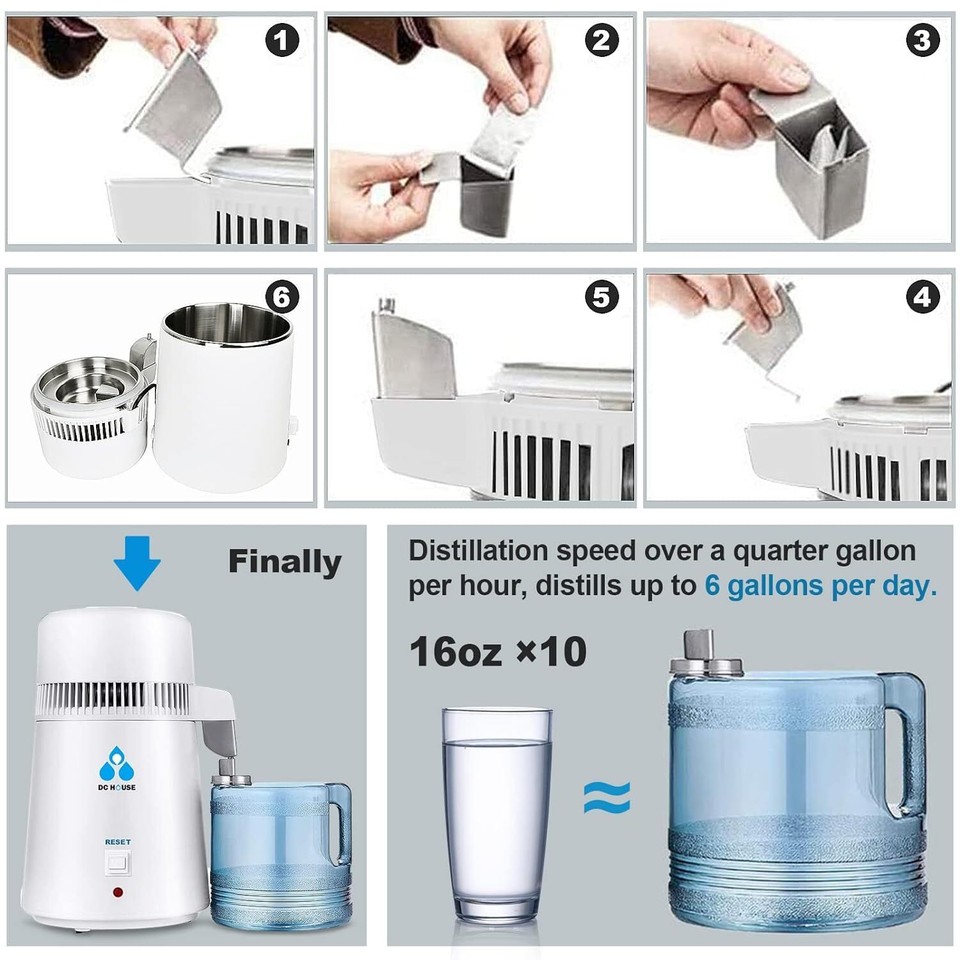 1

2

3

6

5

4

Finally

DC HOUSE

RESET

Distillation speed over a quarter gallon per hour, distills up to 6 gallons per day.

16oz ×10

≈