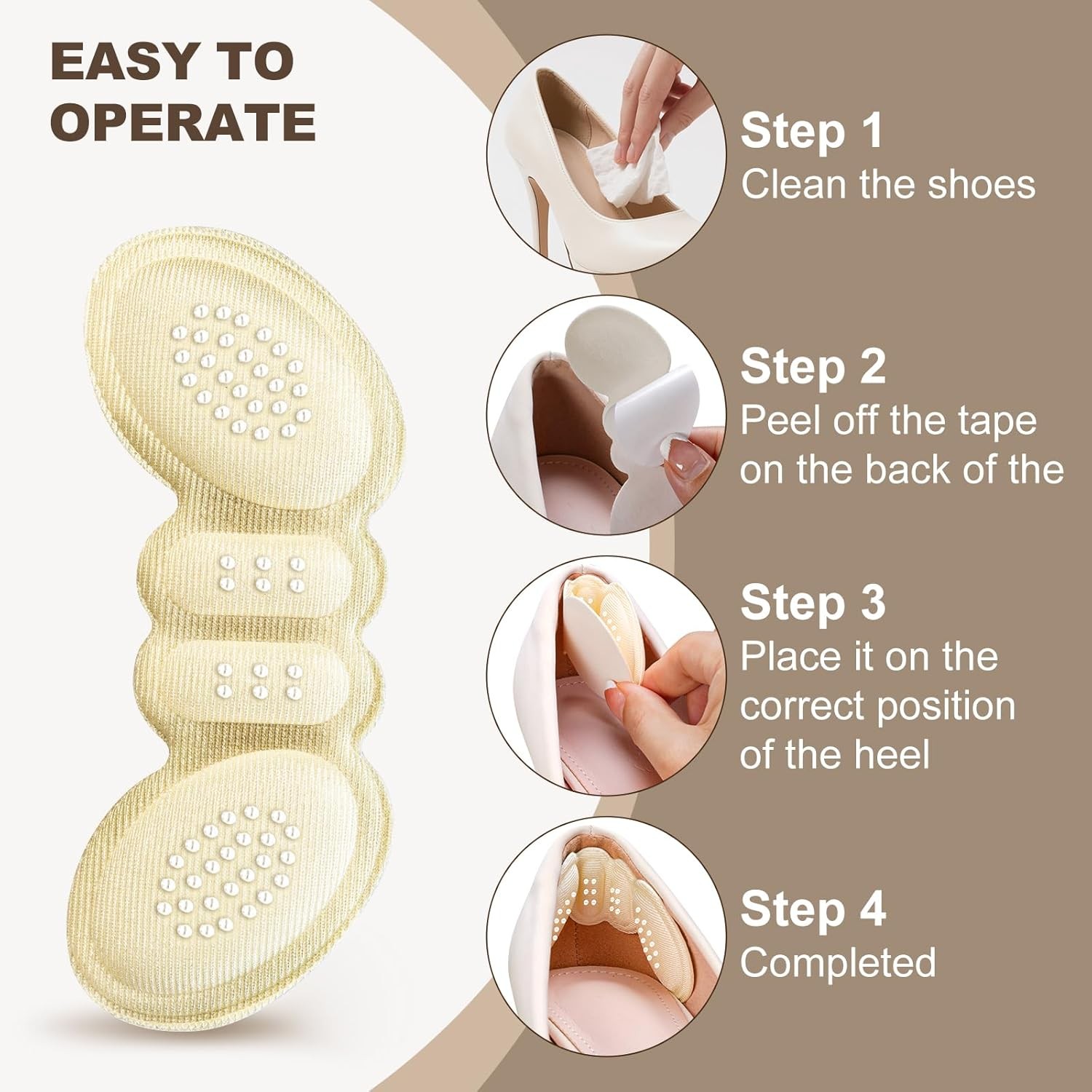 EASY TO OPERATE

Step 1
Clean the shoes

Step 2
Peel off the tape on the back of the

Step 3
Place it on the correct position of the heel

Step 4
Completed