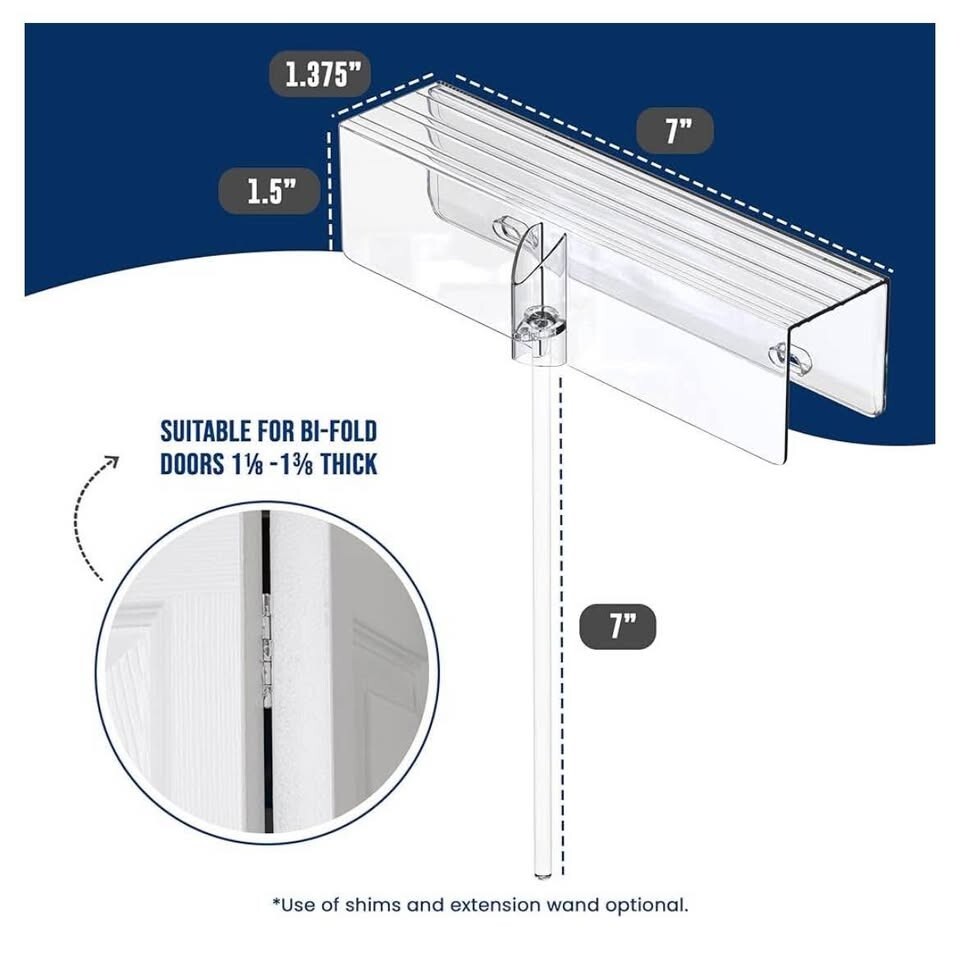 1.375”

7”

1.5”

SUITABLE FOR BI-FOLD DOORS 1⅛ -1⅜ THICK

7”

*Use of shims and extension wand optional.