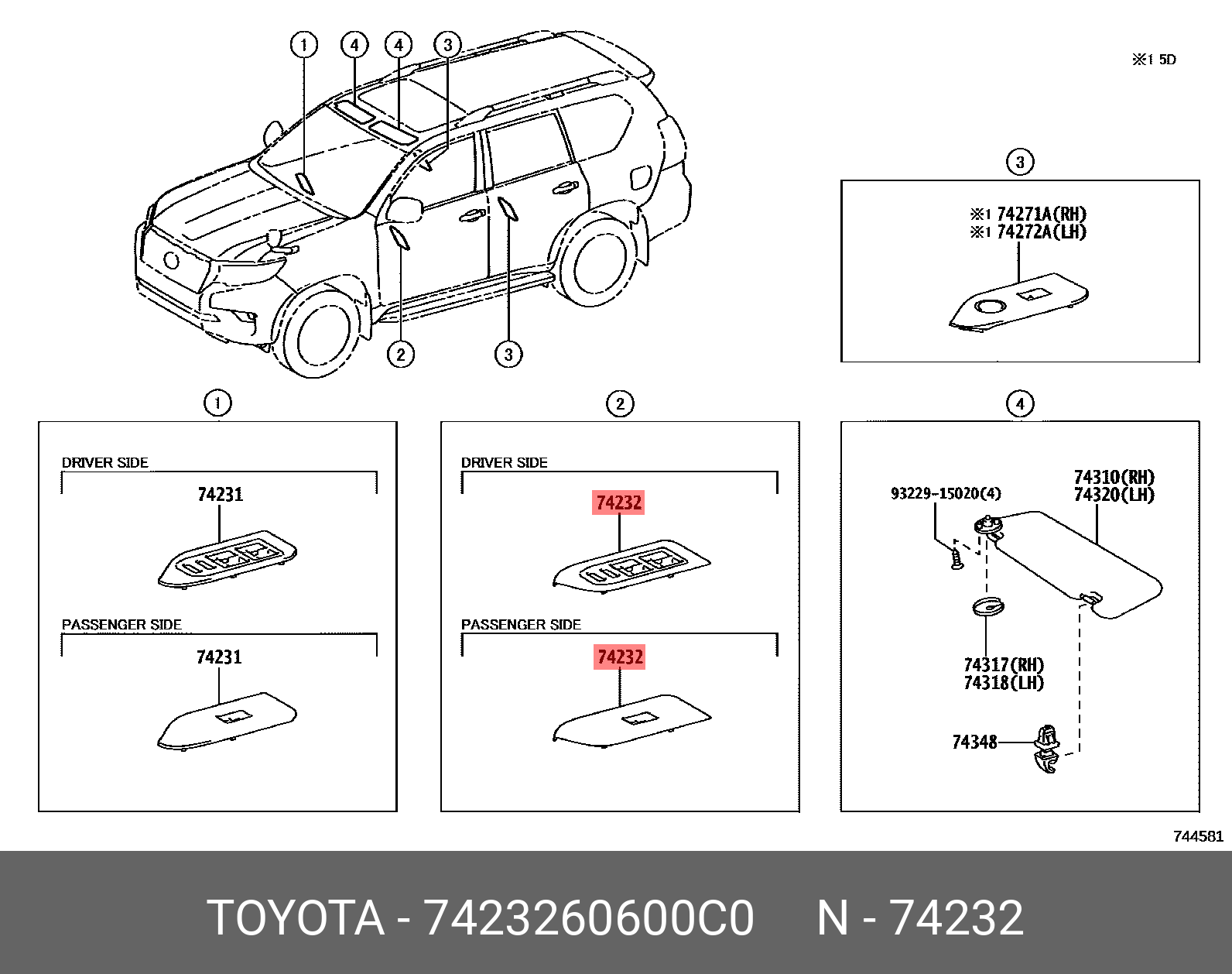 1 4 4 3

※1 5D

2 3

3

※1 74271A(RH)
※1 74272A(LH)

1

DRIVER SIDE

74231

PASSENGER SIDE

74231

2

DRIVER SIDE

74232

PASSENGER SIDE

74232

4

93229-15020(4)

74310(RH)
74320(LH)

74317(RH)
74318(LH)

74348

744581

TOYOTA - 7423260600C0 N - 74232