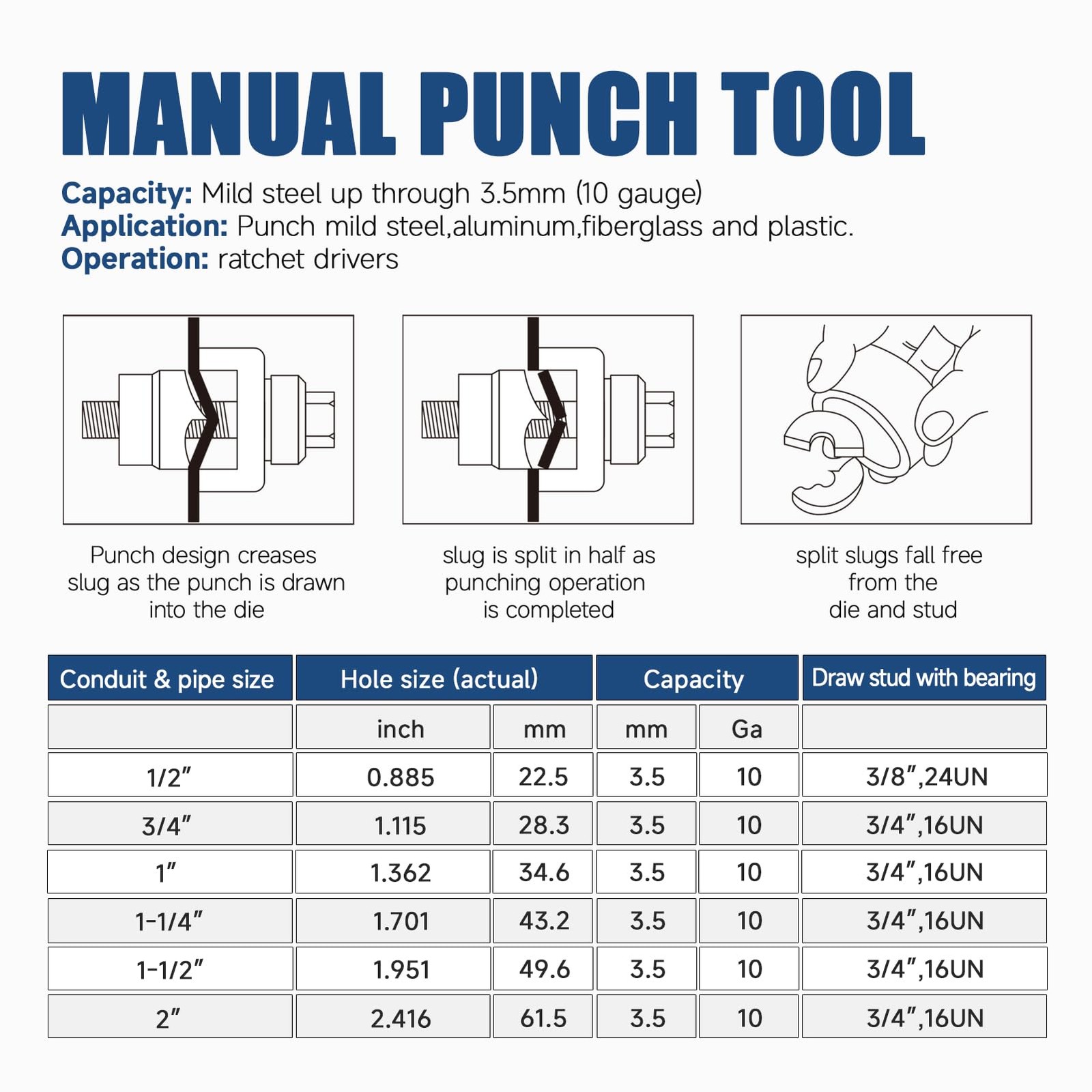 MANUAL PUNCH TOOL

Capacity: Mild steel up through 3.5mm (10 gauge)
Application: Punch mild steel,aluminum,fiberglass and plastic.
Operation: ratchet drivers

Punch design creases slug as the punch is drawn into the die

slug is split in half as punching operation is completed

split slugs fall free from the die and stud

| Conduit & pipe size | Hole size (actual) | | Capacity | | Draw stud with bearing |
|---|---|---|---|---|---|
| | inch | mm | mm | Ga | |
| 1/2″ | 0.885 | 22.5 | 3.5 | 10 | 3/8″,24UN |
| 3/4″ | 1.115 | 28.3 | 3.5 | 10 | 3/4″,16UN |
| 1″ | 1.362 | 34.6 | 3.5 | 10 | 3/4″,16UN |
| 1-1/4″ | 1.701 | 43.2 | 3.5 | 10 | 3/4″,16UN |
| 1-1/2″ | 1.951 | 49.6 | 3.5 | 10 | 3/4″,16UN |
| 2″ | 2.416 | 61.5 | 3.5 | 10 | 3/4″,16UN |