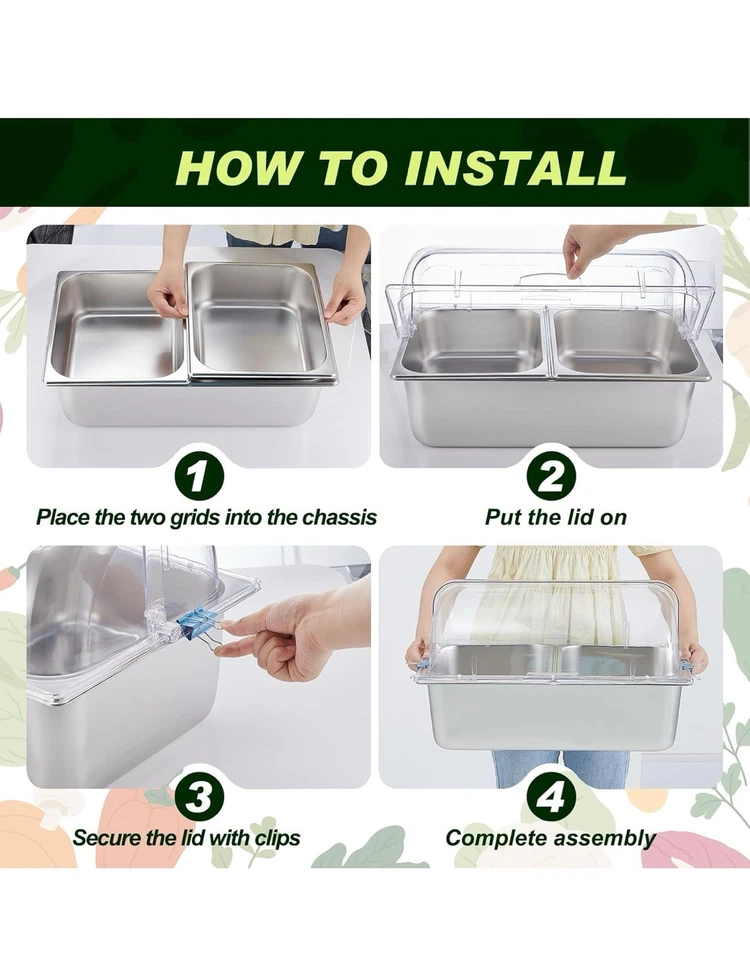 HOW TO INSTALL

1
Place the two grids into the chassis

2
Put the lid on

3
Secure the lid with clips

4
Complete assembly