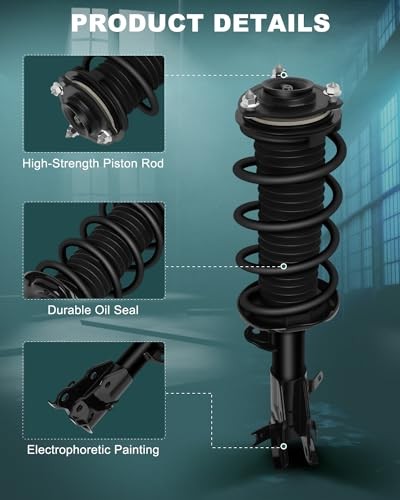 PRODUCT DETAILS

High-Strength Piston Rod

Durable Oil Seal

Electrophoretic Painting