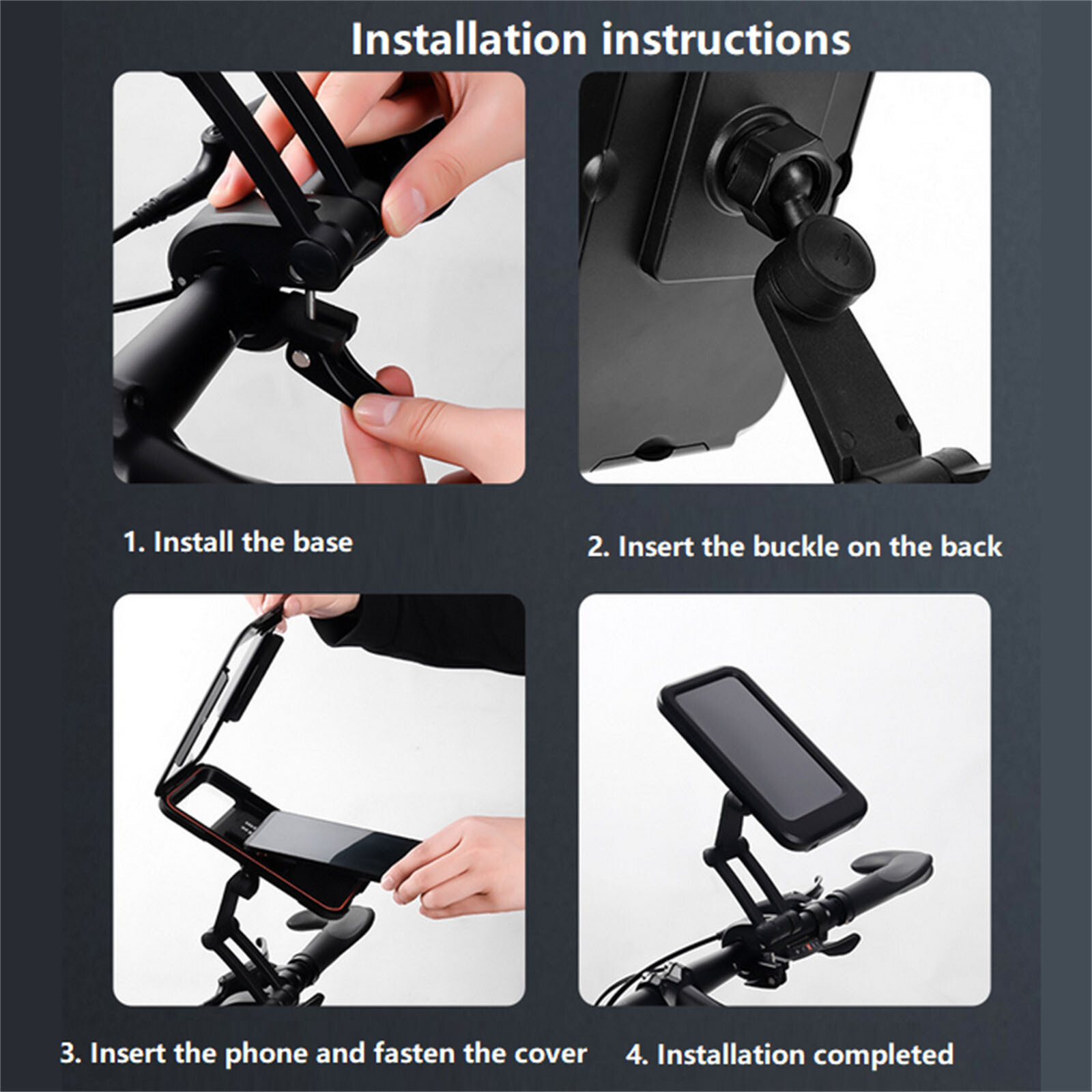 Installation instructions

1. Install the base

2. Insert the buckle on the back

3. Insert the phone and fasten the cover

4. Installation completed