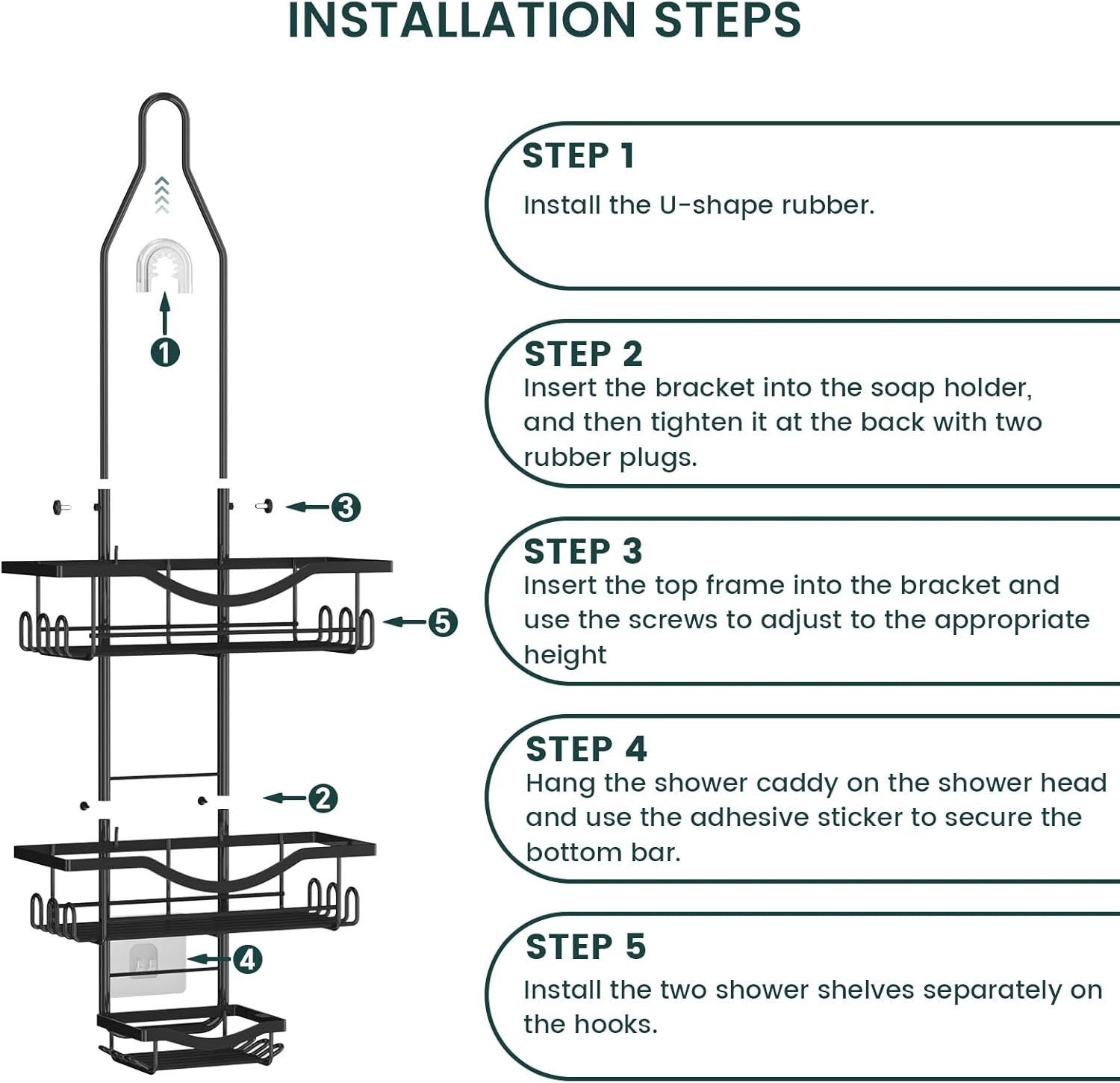 INSTALLATION STEPS

1

3

5

2

4

STEP 1
Install the U-shape rubber.

STEP 2
Insert the bracket into the soap holder, and then tighten it at the back with two rubber plugs.

STEP 3
Insert the top frame into the bracket and use the screws to adjust to the appropriate height

STEP 4
Hang the shower caddy on the shower head and use the adhesive sticker to secure the bottom bar.

STEP 5
Install the two shower shelves separately on the hooks.