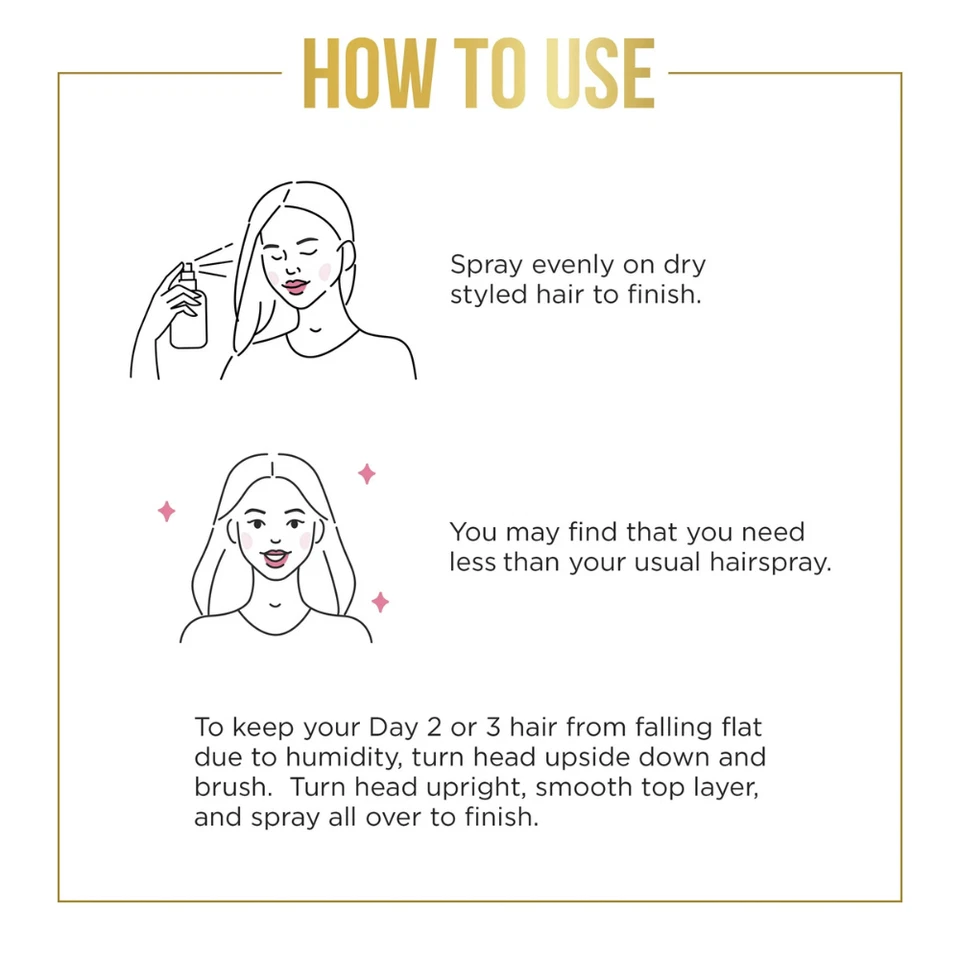 HOW TO USE

Spray evenly on dry styled hair to finish.

You may find that you need less than your usual hairspray.

To keep your Day 2 or 3 hair from falling flat due to humidity, turn head upside down and brush. Turn head upright, smooth top layer, and spray all over to finish.