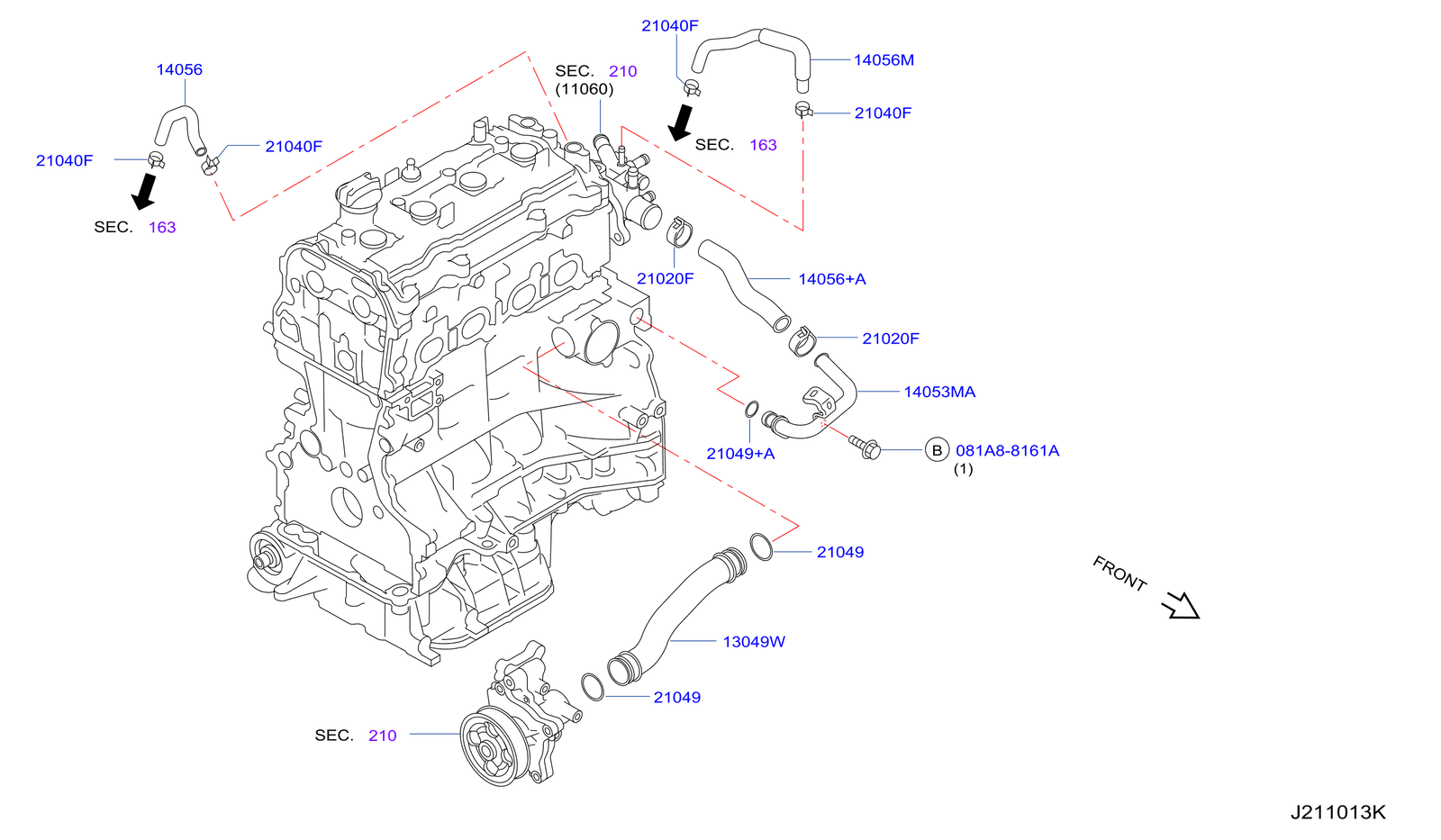 21040F
14056M
14056
SEC. 210
(11060)
21040F
21040F
21040F
SEC. 163
SEC. 163
21020F
14056+A
21020F
14053MA
21049+A
B 081A8-8161A
(1)
21049
FRONT
13049W
21049
SEC. 210
J211013K