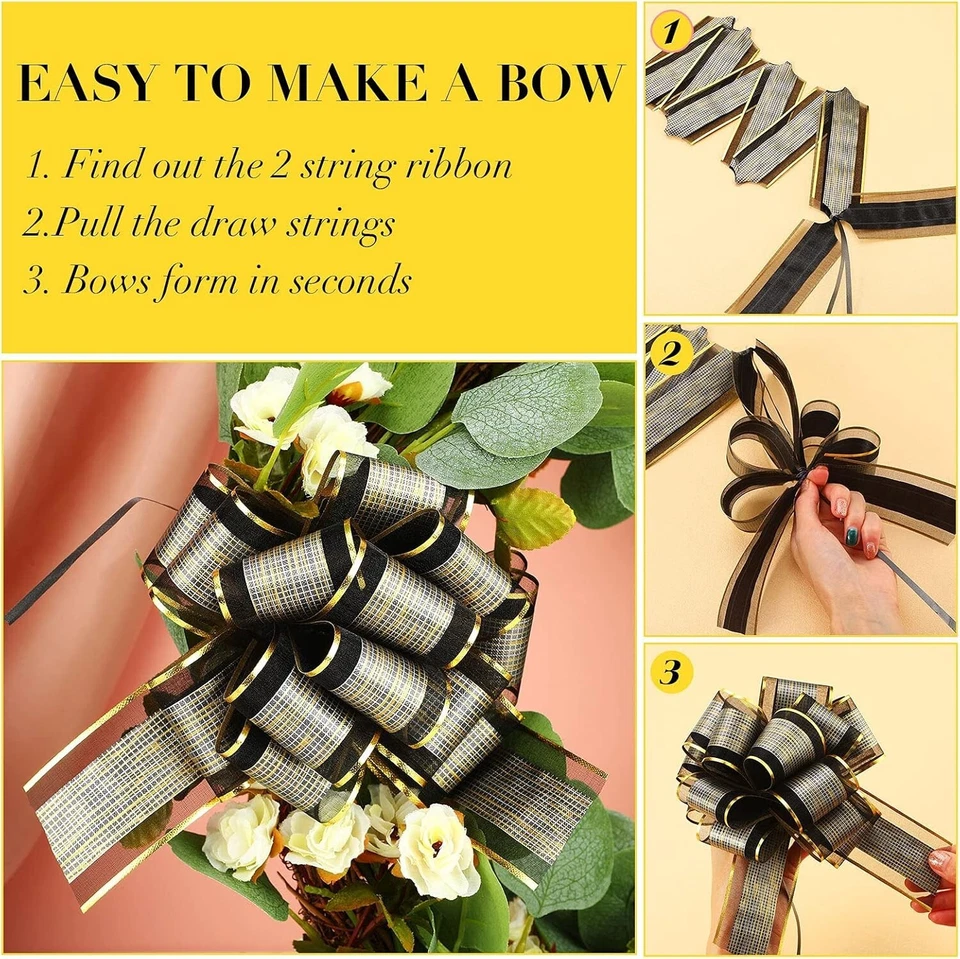 EASY TO MAKE A BOW

1. Find out the 2 string ribbon
2.Pull the draw strings
3. Bows form in seconds

1

2

3