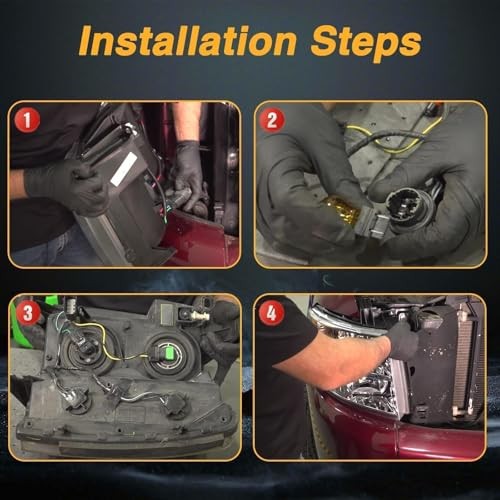 Installation Steps

1

2

3

4