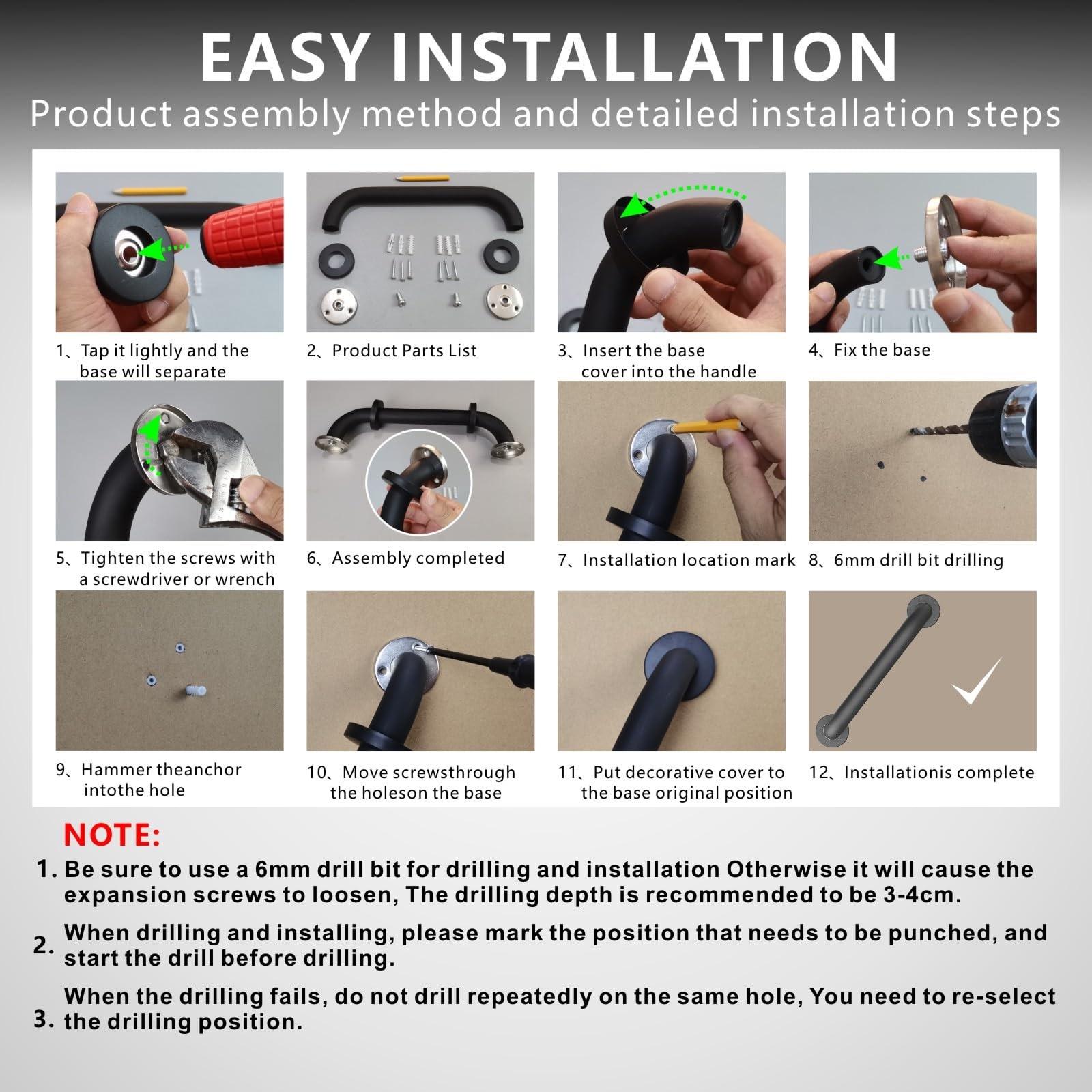 EASY INSTALLATION
Product assembly method and detailed installation steps

1、Tap it lightly and the base will separate

2、Product Parts List

3、Insert the base cover into the handle

4、Fix the base

5、Tighten the screws with a screwdriver or wrench

6、Assembly completed

7、Installation location mark

8、6mm drill bit drilling

9、Hammer theanchor intothe hole

10、Move screwsthrough the holeson the base

11、Put decorative cover to the base original position

12、Installationis complete

NOTE:
1. Be sure to use a 6mm drill bit for drilling and installation Otherwise it will cause the expansion screws to loosen, The drilling depth is recommended to be 3-4cm.

2. When drilling and installing, please mark the position that needs to be punched, and start the drill before drilling.

3. When the drilling fails, do not drill repeatedly on the same hole, You need to re-select the drilling position.