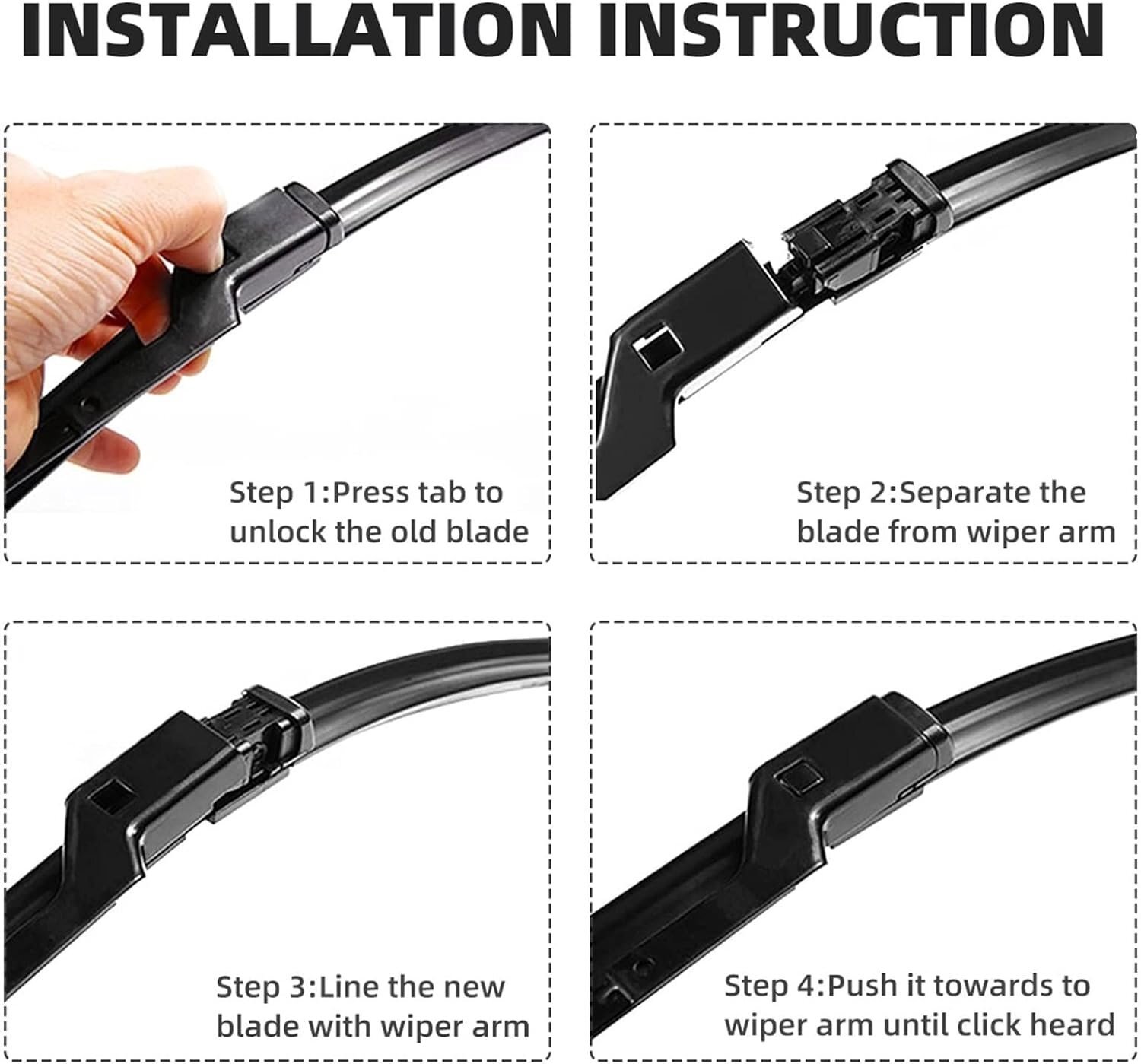 INSTALLATION INSTRUCTION

Step 1:Press tab to unlock the old blade

Step 2:Separate the blade from wiper arm

Step 3:Line the new blade with wiper arm

Step 4:Push it towards to wiper arm until click heard