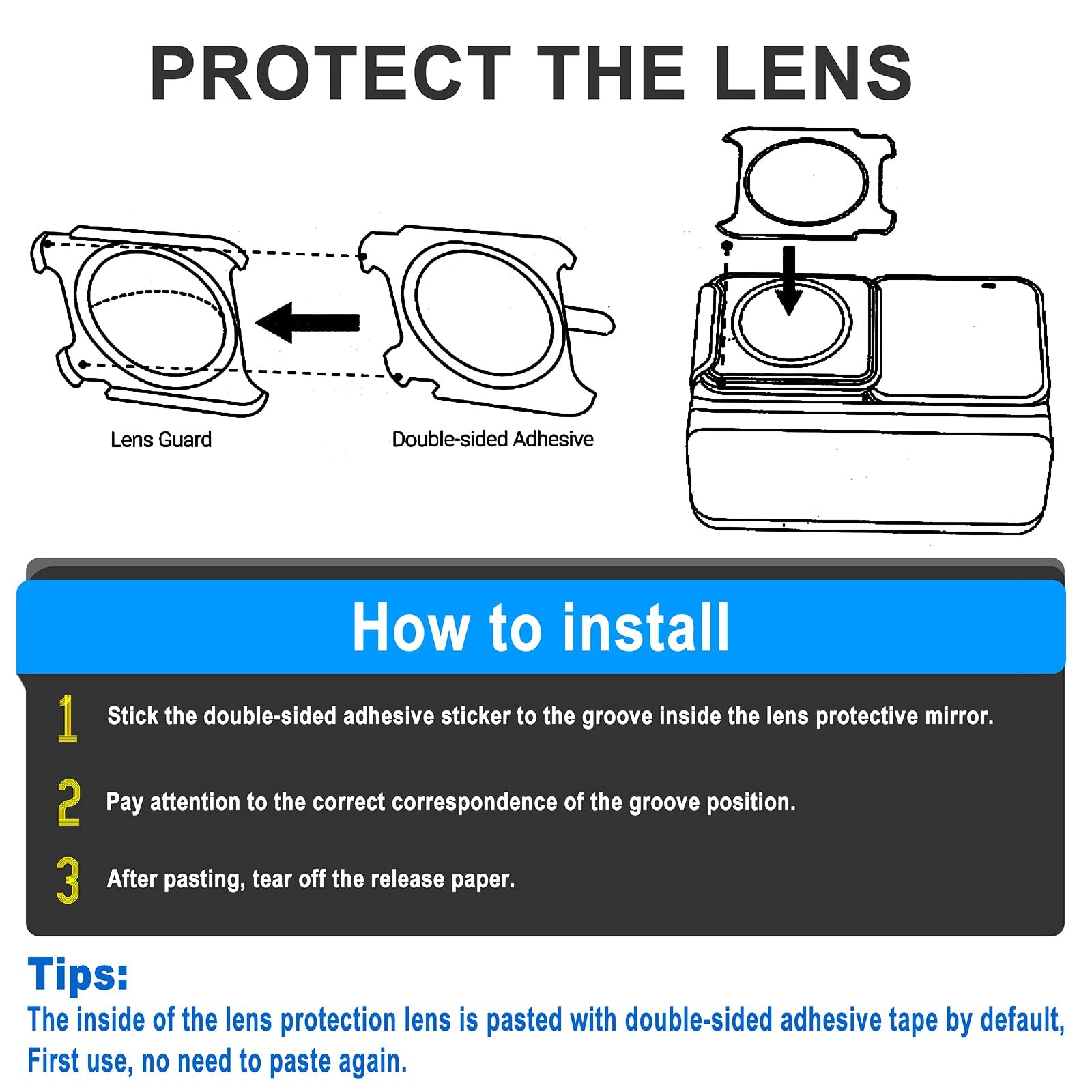 PROTECT THE LENS

Lens Guard

Double-sided Adhesive

How to install

1 Stick the double-sided adhesive sticker to the groove inside the lens protective mirror.

2 Pay attention to the correct correspondence of the groove position.

3 After pasting, tear off the release paper.

Tips:
The inside of the lens protection lens is pasted with double-sided adhesive tape by default, First use, no need to paste again.