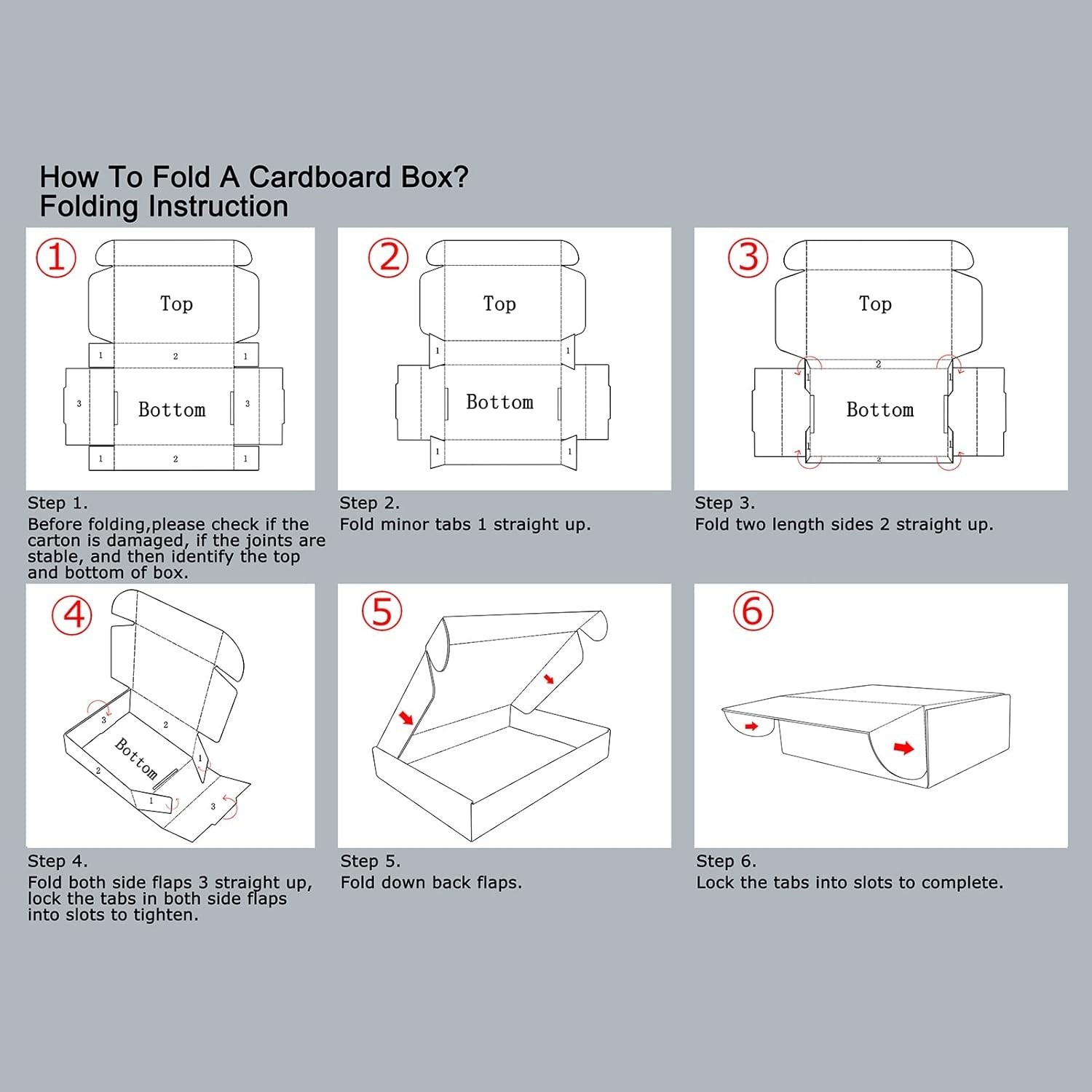 How To Fold A Cardboard Box?
Folding Instruction

①
Top
1 2 1
3 Bottom 3
1 2 1

Step 1.
Before folding,please check if the carton is damaged, if the joints are stable, and then identify the top and bottom of box.

②
Top
1 1
Bottom
1 1

Step 2.
Fold minor tabs 1 straight up.

③
Top
2
Bottom
2

Step 3.
Fold two length sides 2 straight up.

④
3
2
Bottom
2
1
1
3

Step 4.
Fold both side flaps 3 straight up, lock the tabs in both side flaps into slots to tighten.

⑤

Step 5.
Fold down back flaps.

⑥

Step 6.
Lock the tabs into slots to complete.