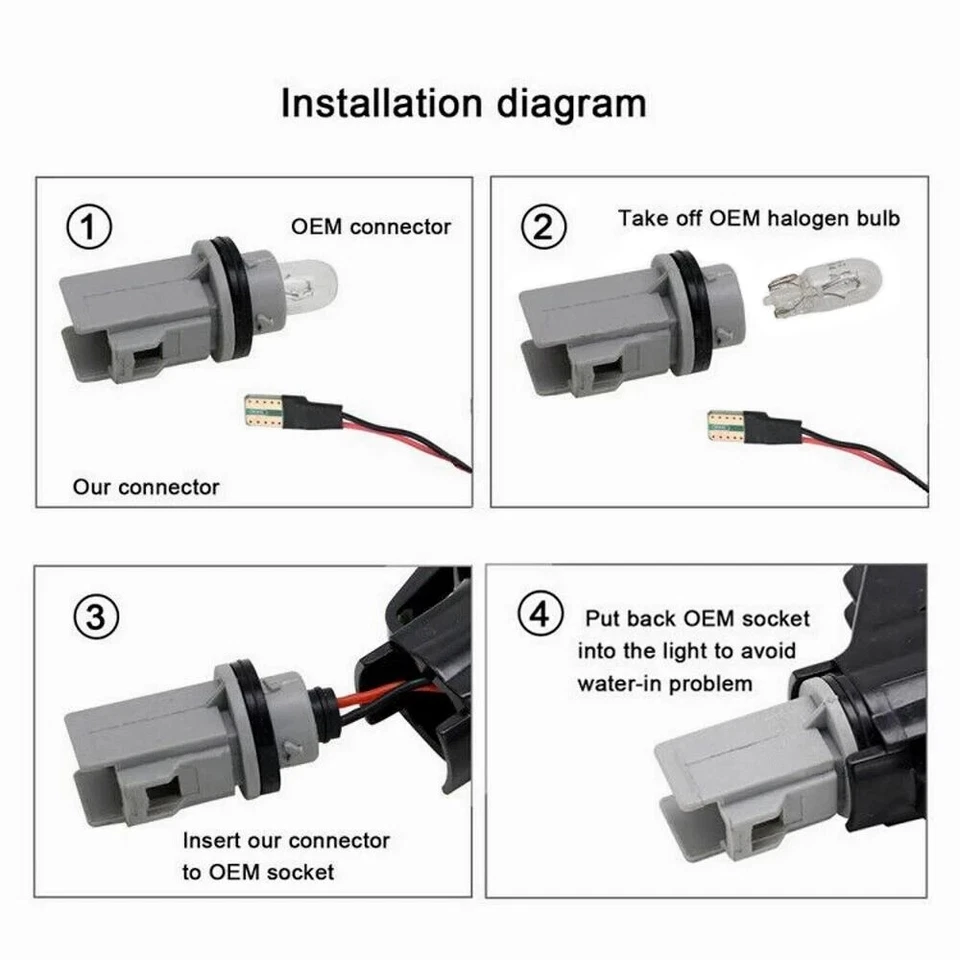 Installation diagram

①

OEM connector

Our connector

②

Take off OEM halogen bulb

③

Insert our connector to OEM socket

④

Put back OEM socket into the light to avoid water-in problem