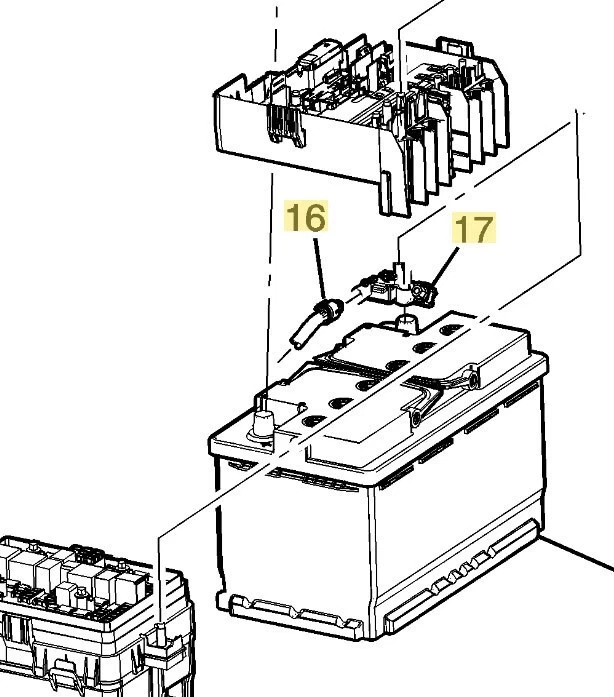 16
17