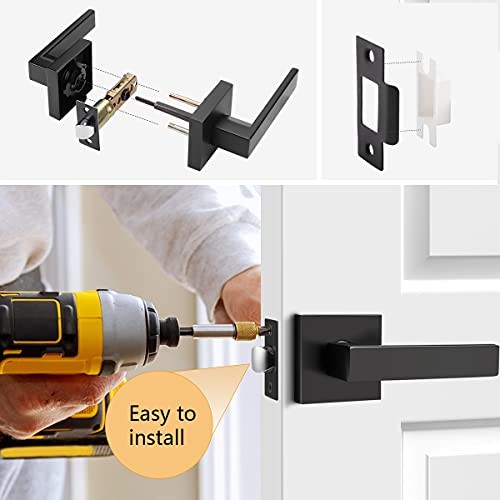 Easy to install