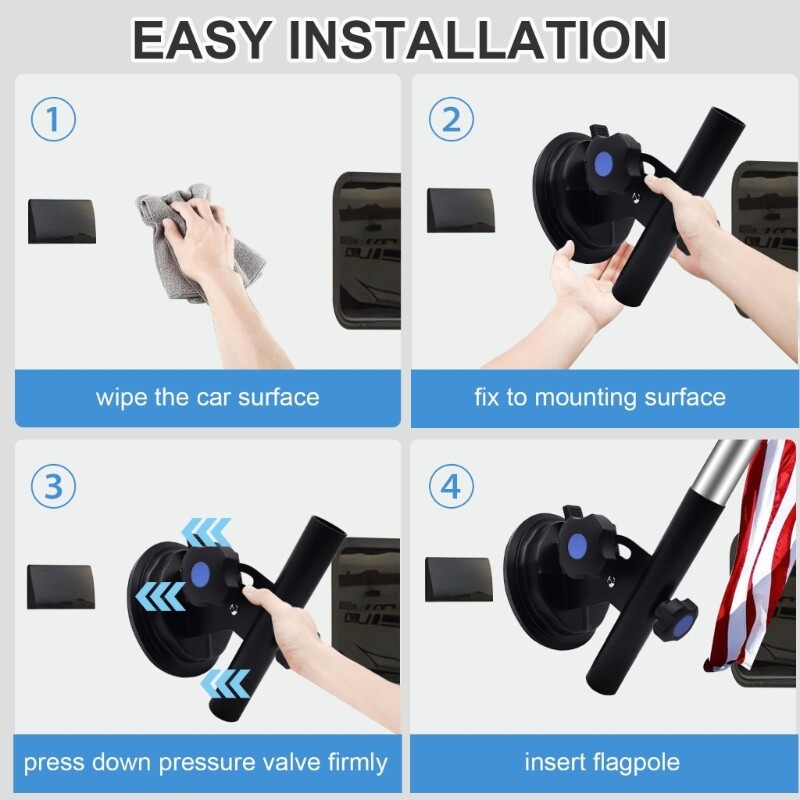 EASY INSTALLATION

1
wipe the car surface

2
fix to mounting surface

3
press down pressure valve firmly

4
insert flagpole