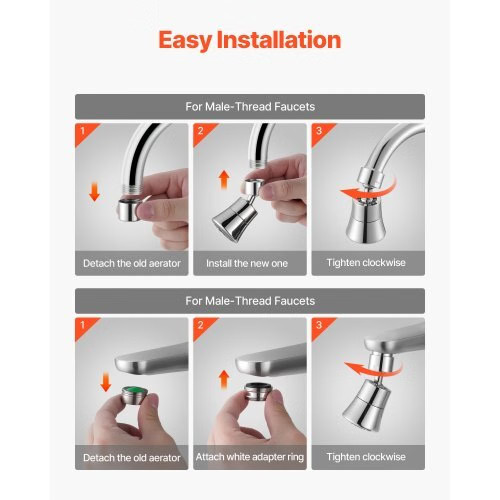 Easy Installation

For Male-Thread Faucets

1

Detach the old aerator

2

Install the new one

3

Tighten clockwise

For Male-Thread Faucets

1

Detach the old aerator

2

Attach white adapter ring

3

Tighten clockwise