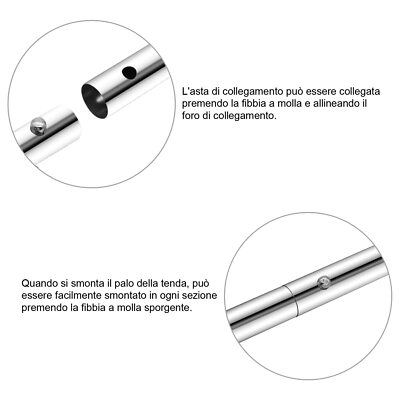 L'asta di collegamento può essere collegata premendo la fibbia a molla e allineando il foro di collegamento.

Quando si smonta il palo della tenda, può essere facilmente smontato in ogni sezione premendo la fibbia a molla sporgente.