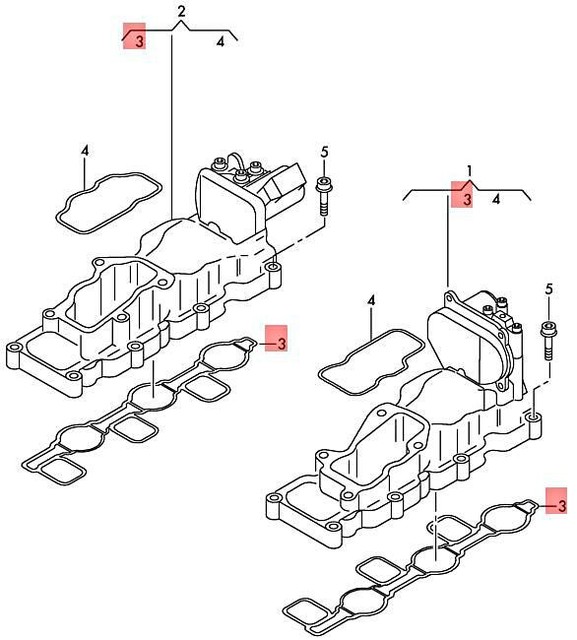 2
3
4
4
5
1
3
4
3
4
5
3