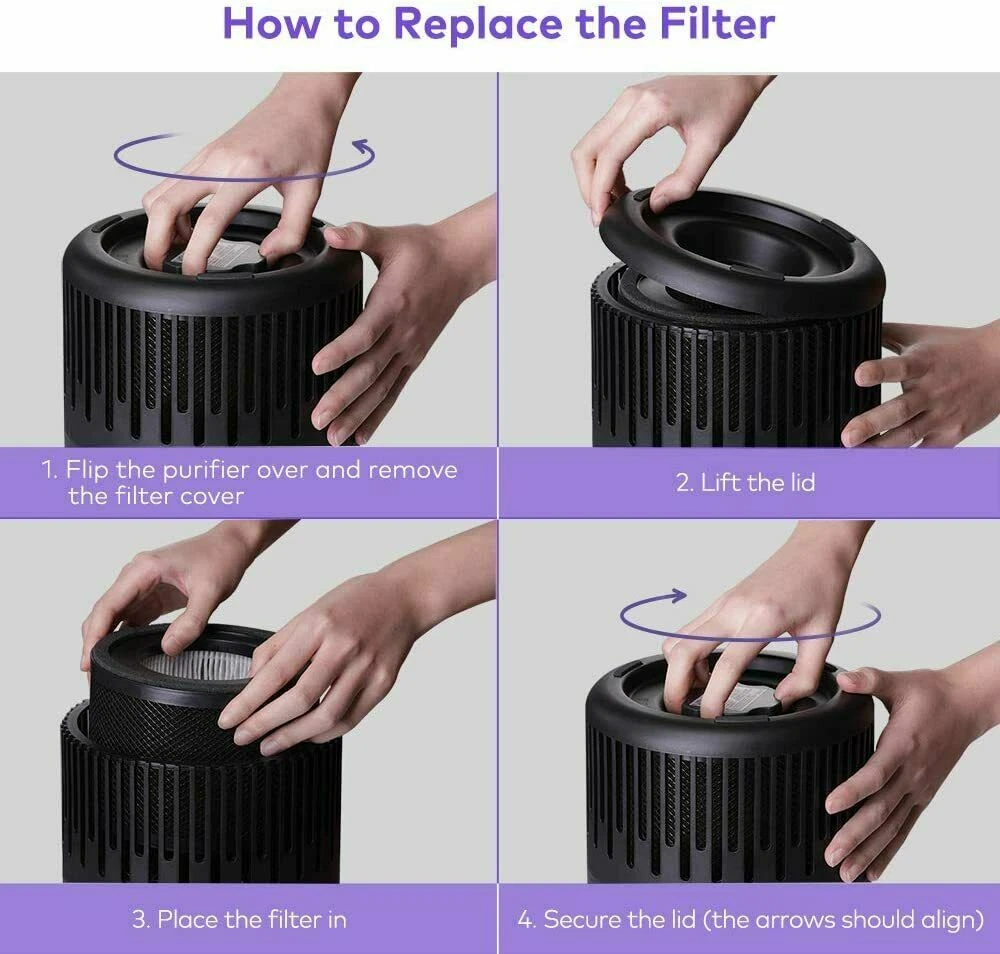 How to Replace the Filter

1. Flip the purifier over and remove the filter cover

2. Lift the lid

3. Place the filter in

4. Secure the lid (the arrows should align)