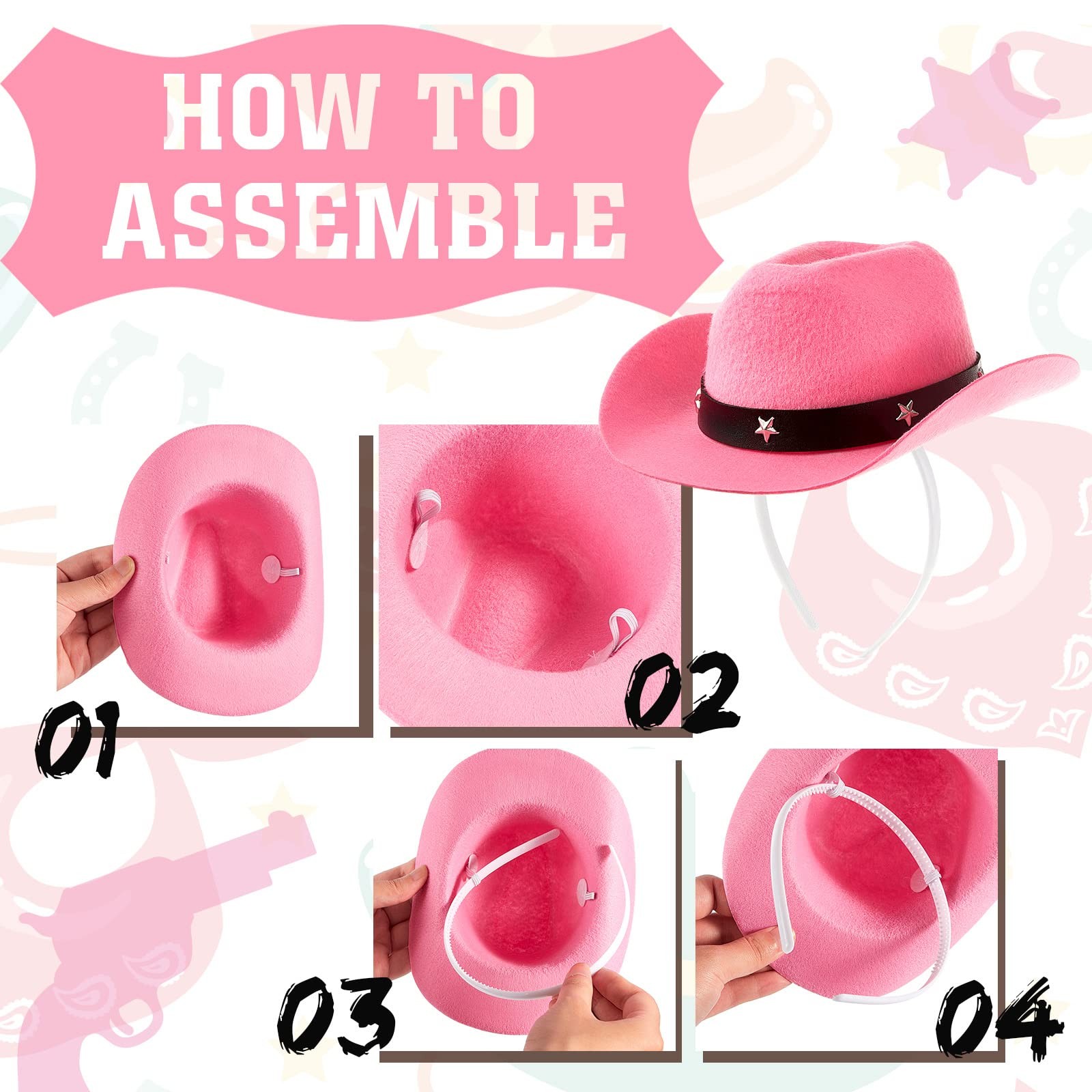 HOW TO ASSEMBLE

01

02

03

04