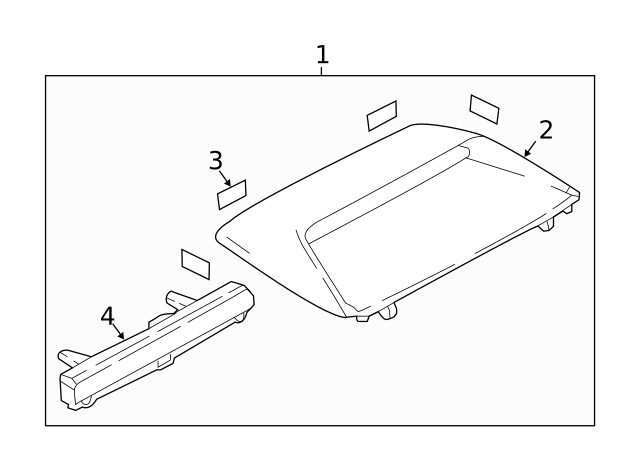 1
2
3
4