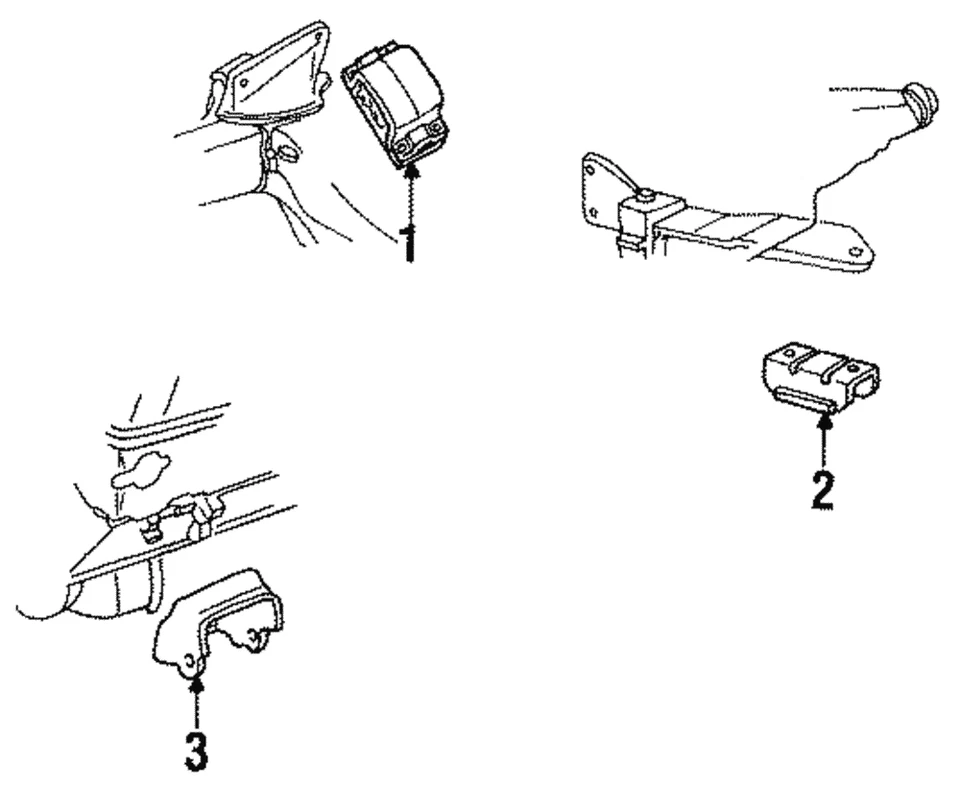 1

2

3