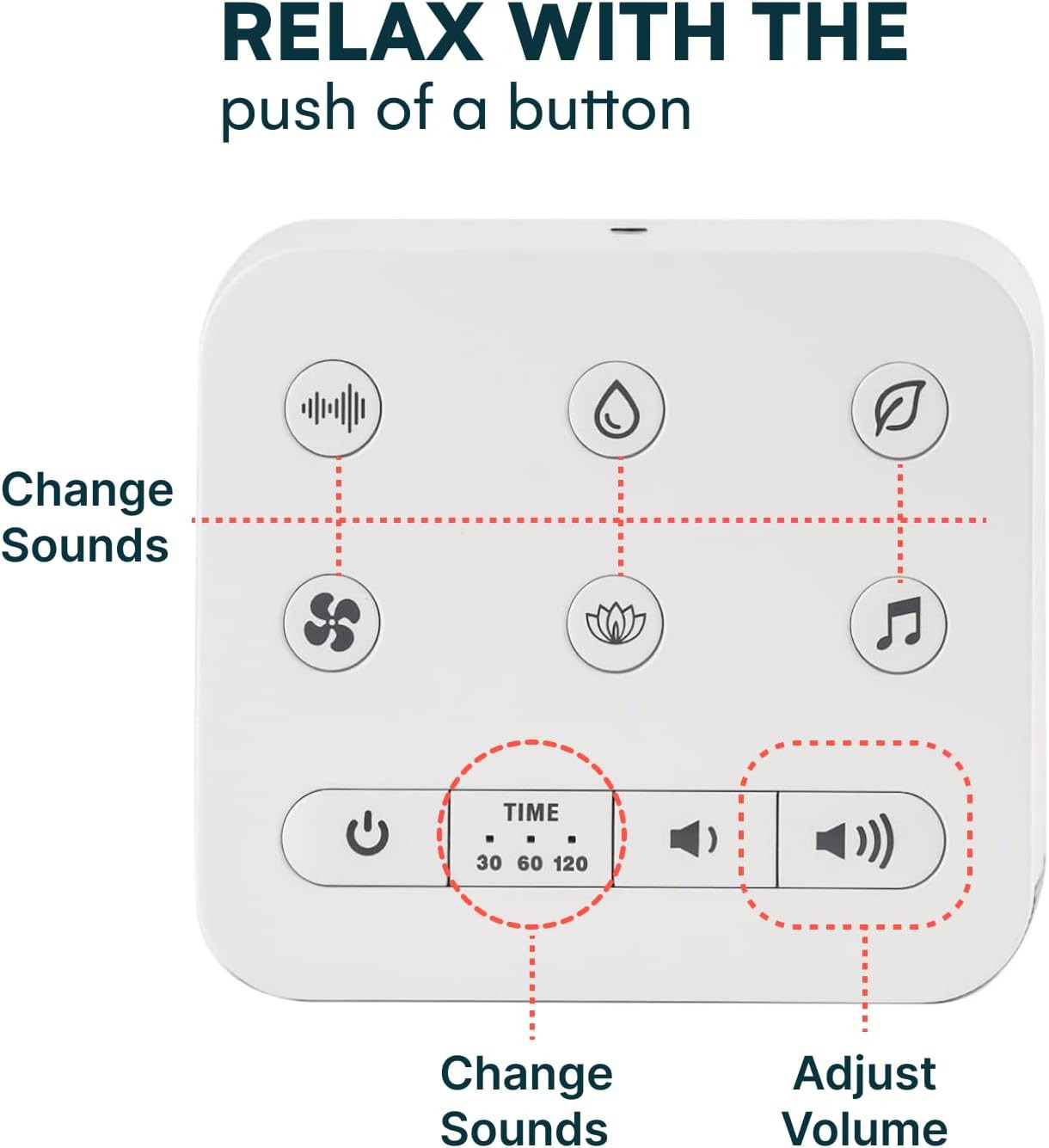 RELAX WITH THE
push of a button

Change Sounds

TIME
30 60 120

Change Sounds

Adjust Volume