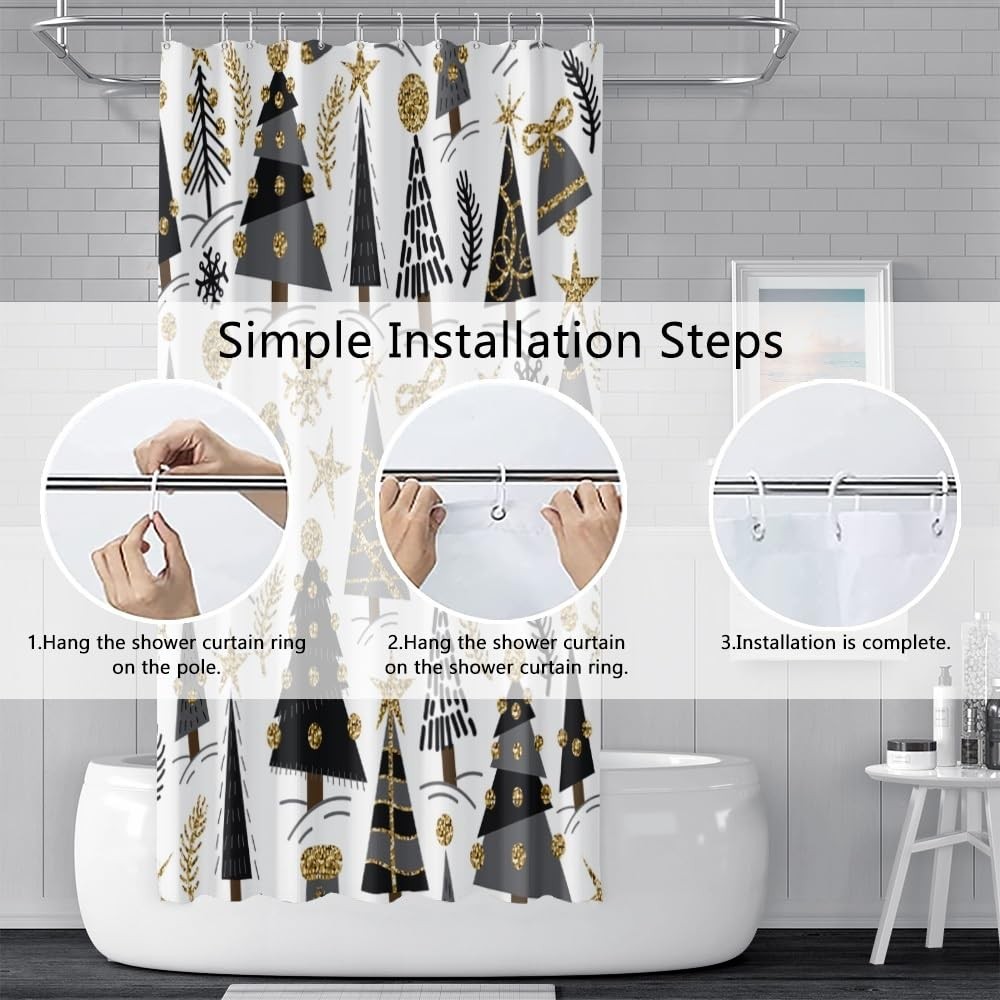 Simple Installation Steps

1.Hang the shower curtain ring on the pole.

2.Hang the shower curtain on the shower curtain ring.

3.Installation is complete.