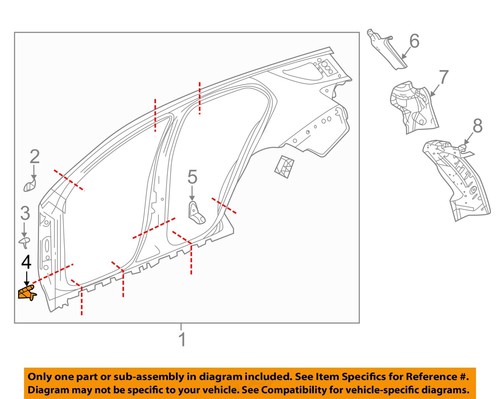 6
7
8
2
5
3
4
1

Only one part or sub-assembly in diagram included. See Item Specifics for Reference #.
Diagram may not be specific to your vehicle. See Compatibility for vehicle-specific diagrams.