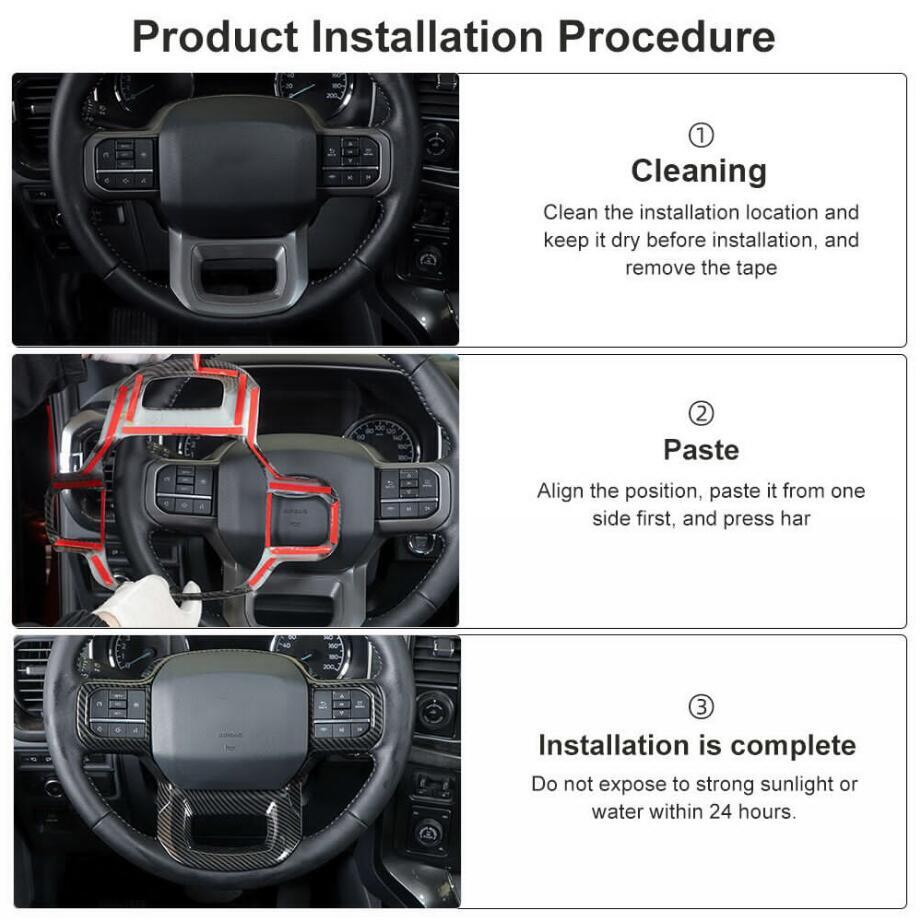 Product Installation Procedure

①
Cleaning
Clean the installation location and keep it dry before installation, and remove the tape

②
Paste
Align the position, paste it from one side first, and press har

③
Installation is complete
Do not expose to strong sunlight or water within 24 hours.