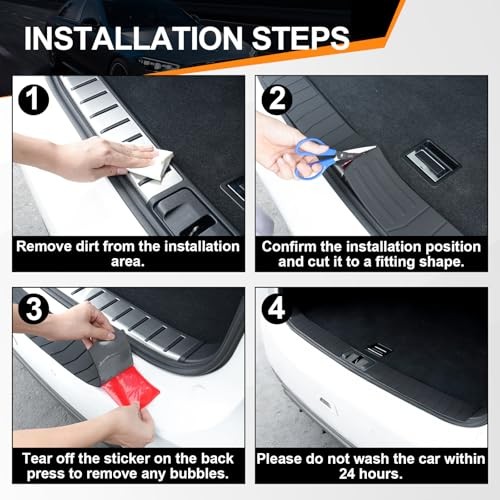 INSTALLATION STEPS

1
Remove dirt from the installation area.

2
Confirm the installation position and cut it to a fitting shape.

3
Tear off the sticker on the back press to remove any bubbles.

4
Please do not wash the car within 24 hours.