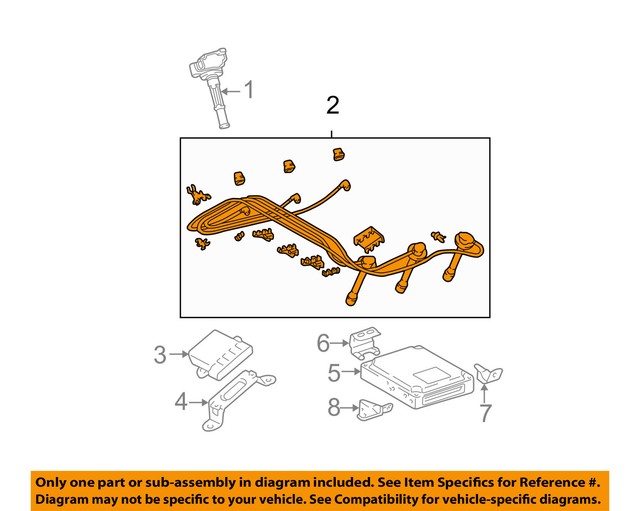 1

2

3

4

6

5

8

7

Only one part or sub-assembly in diagram included. See Item Specifics for Reference #.
Diagram may not be specific to your vehicle. See Compatibility for vehicle-specific diagrams.