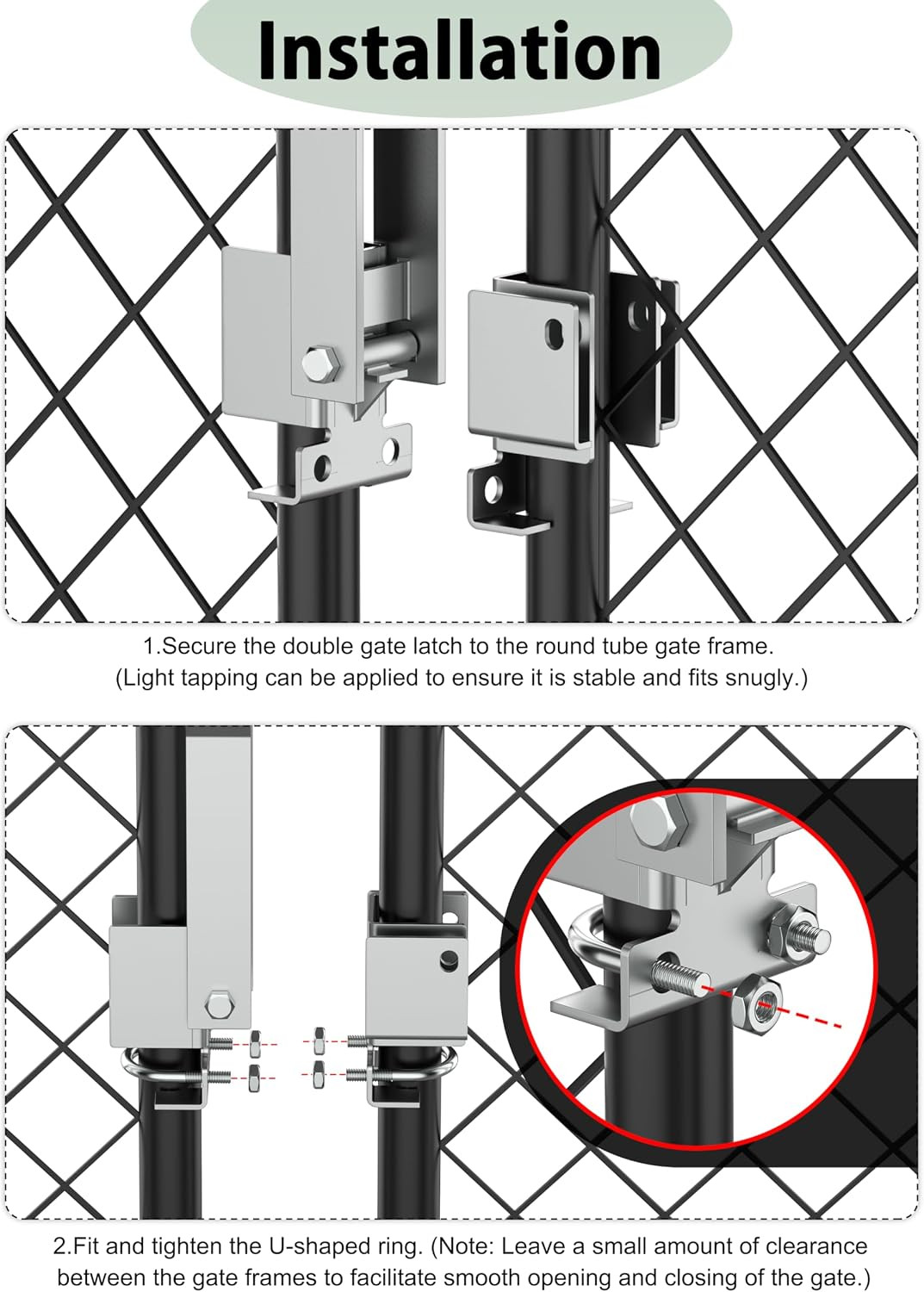 Installation

1.Secure the double gate latch to the round tube gate frame.
(Light tapping can be applied to ensure it is stable and fits snugly.)

2.Fit and tighten the U-shaped ring. (Note: Leave a small amount of clearance between the gate frames to facilitate smooth opening and closing of the gate.)