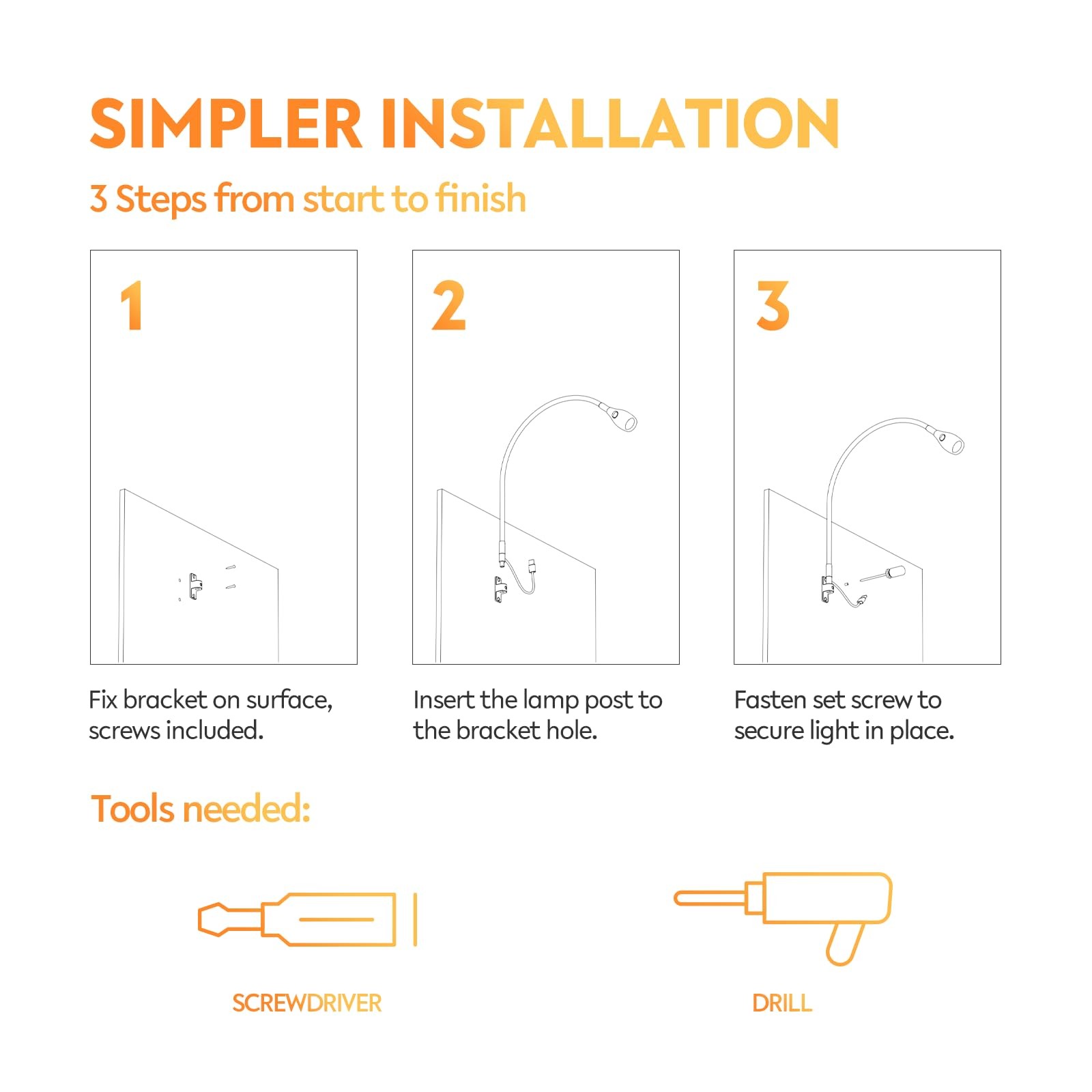 SIMPLER INSTALLATION

3 Steps from start to finish

1

Fix bracket on surface, screws included.

2

Insert the lamp post to the bracket hole.

3

Fasten set screw to secure light in place.

Tools needed:

SCREWDRIVER

DRILL