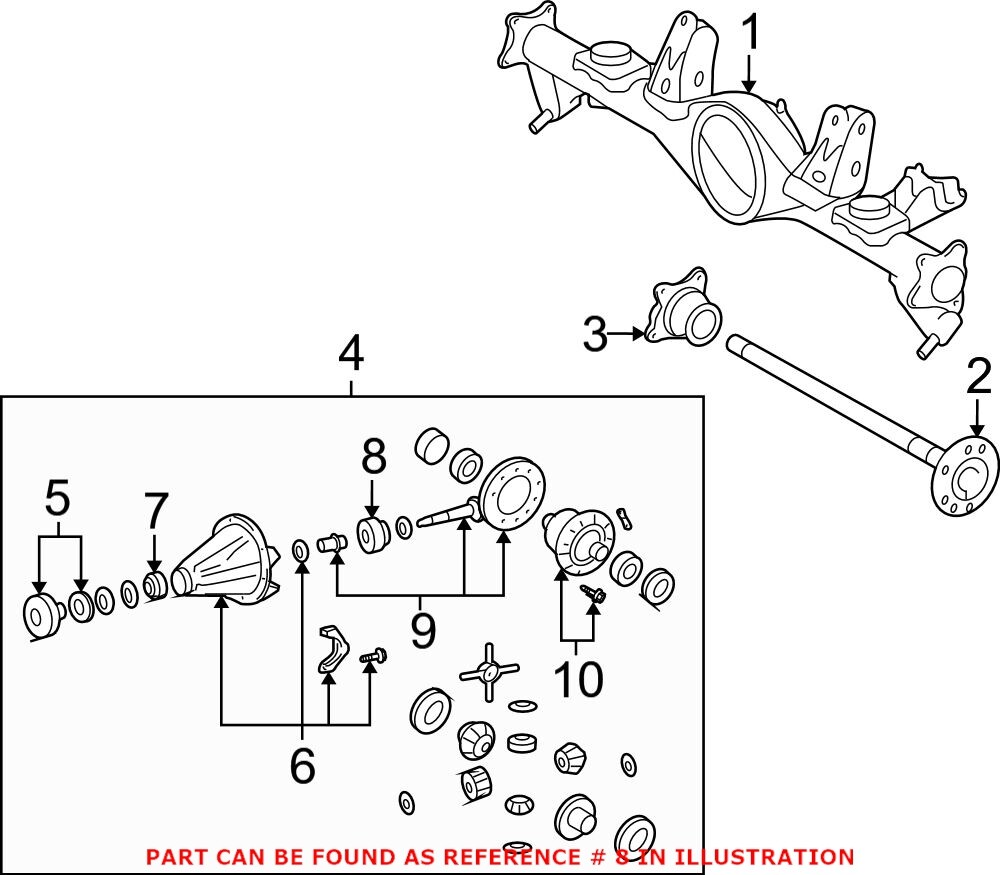 1
3
2
4
5
7
8
9
10
6
PART CAN BE FOUND AS REFERENCE # 8 IN ILLUSTRATION