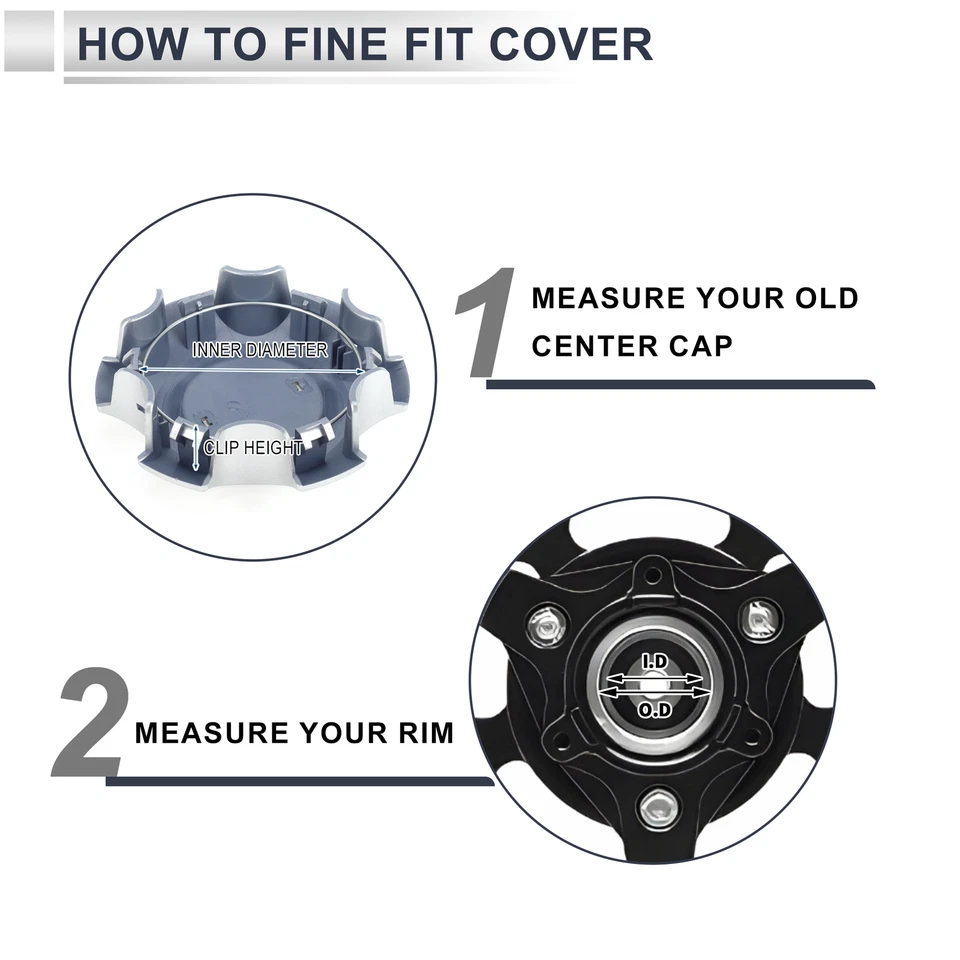 HOW TO FINE FIT COVER

INNER DIAMETER
CLIP HEIGHT

1 MEASURE YOUR OLD CENTER CAP

I.D
O.D

2 MEASURE YOUR RIM