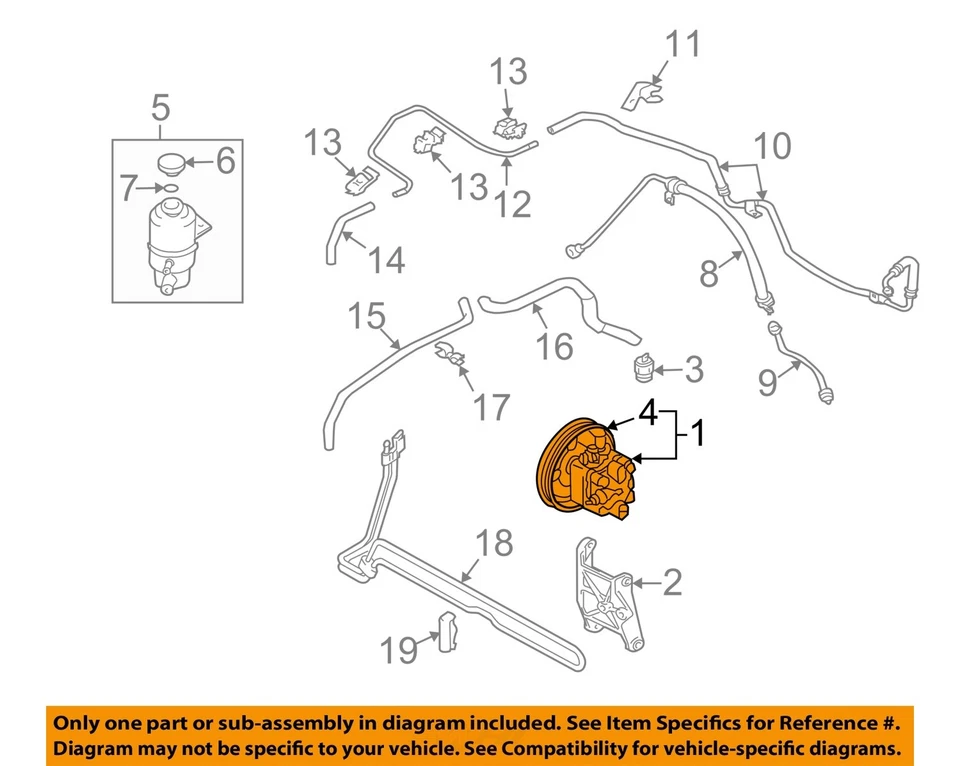 5
6
7
13
13
13
12
11
10
14
8
15
16
3
9
17
4
1
18
2
19

Only one part or sub-assembly in diagram included. See Item Specifics for Reference #. Diagram may not be specific to your vehicle. See Compatibility for vehicle-specific diagrams.