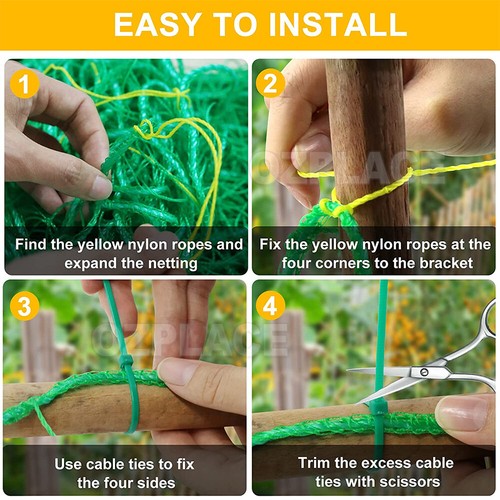 EASY TO INSTALL

1

Find the yellow nylon ropes and expand the netting

2

OZPLACE

Fix the yellow nylon ropes at the four corners to the bracket

3

OZPLACE

Use cable ties to fix the four sides

4

Trim the excess cable ties with scissors