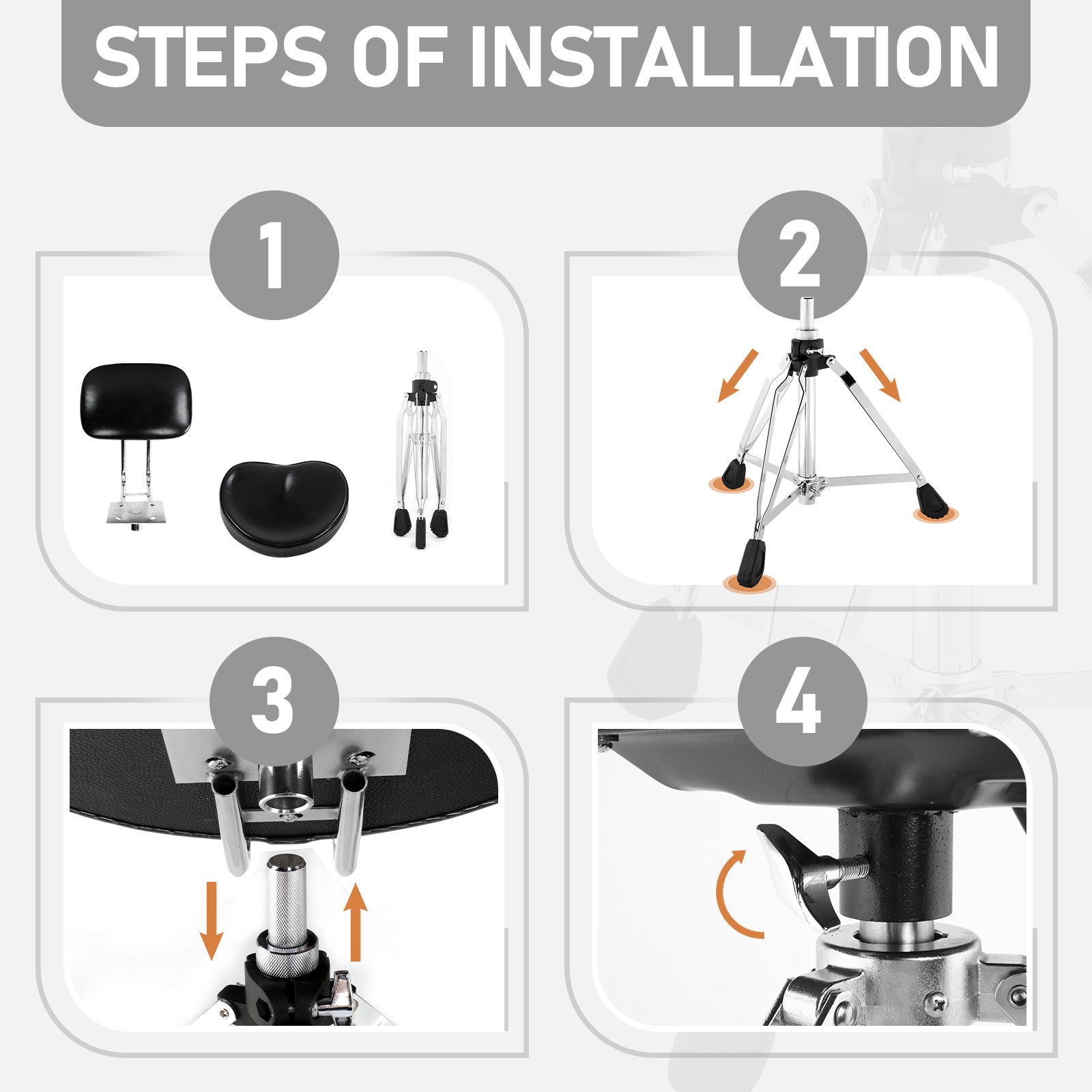 STEPS OF INSTALLATION

1

2

3

4