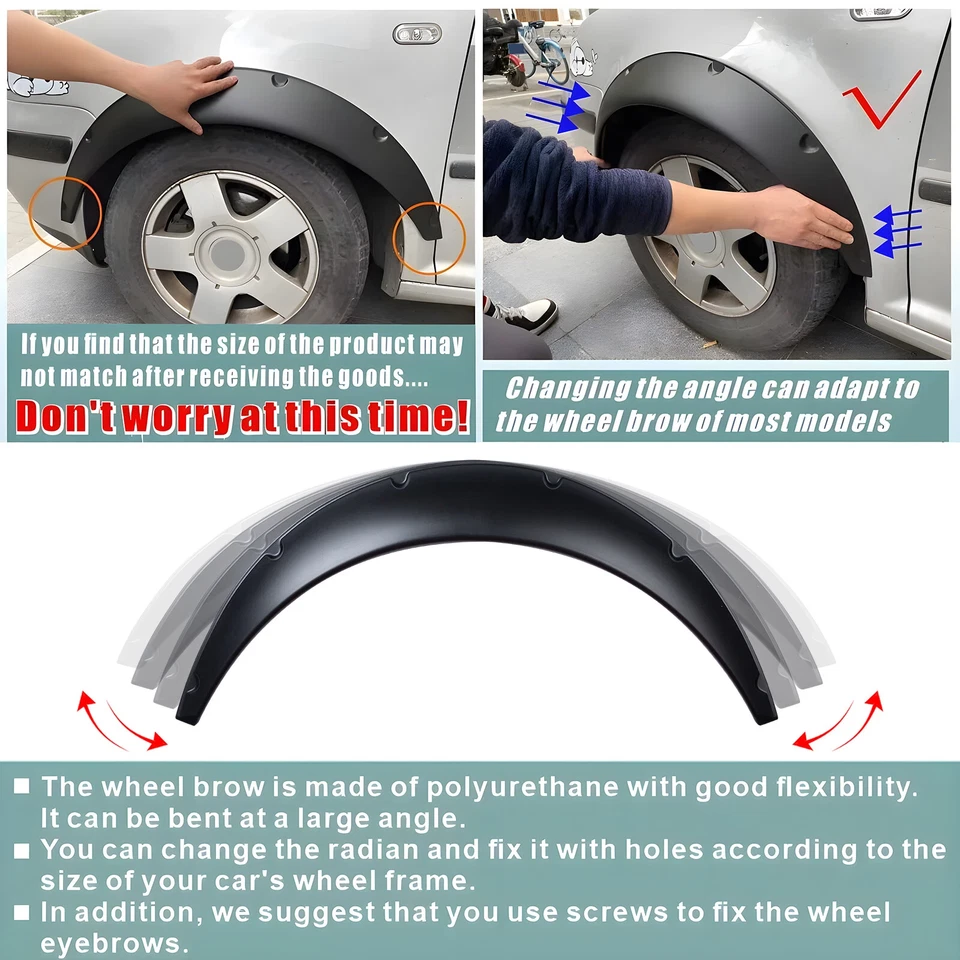 If you find that the size of the product may not match after receiving the goods....
Don't worry at this time!

Changing the angle can adapt to the wheel brow of most models

■ The wheel brow is made of polyurethane with good flexibility. It can be bent at a large angle.
■ You can change the radian and fix it with holes according to the size of your car's wheel frame.
■ In addition, we suggest that you use screws to fix the wheel eyebrows.