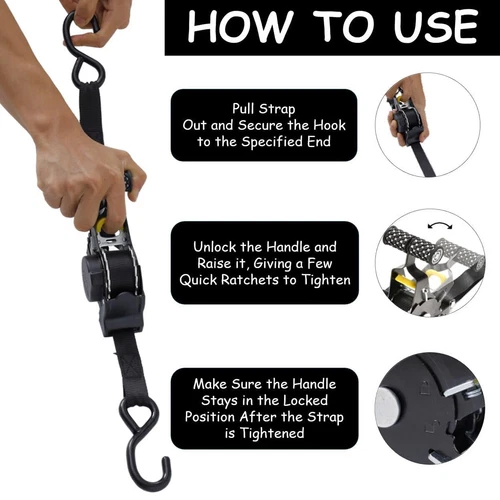 HOW TO USE

Pull Strap Out and Secure the Hook to the Specified End

Unlock the Handle and Raise it, Giving a Few Quick Ratchets to Tighten

Make Sure the Handle Stays in the Locked Position After the Strap is Tightened