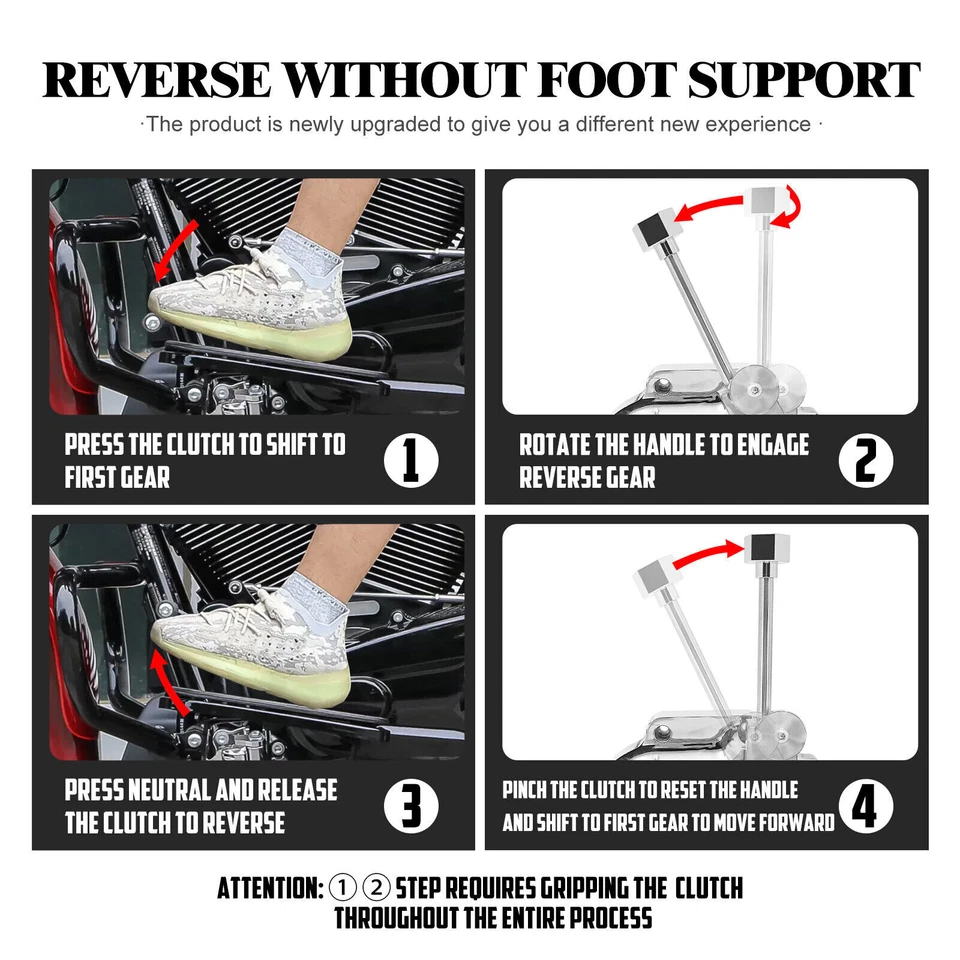 REVERSE WITHOUT FOOT SUPPORT

·The product is newly upgraded to give you a different new experience ·

PRESS THE CLUTCH TO SHIFT TO FIRST GEAR 1

ROTATE THE HANDLE TO ENGAGE REVERSE GEAR 2

PRESS NEUTRAL AND RELEASE THE CLUTCH TO REVERSE 3

PINCH THE CLUTCH TO RESET THE HANDLE AND SHIFT TO FIRST GEAR TO MOVE FORWARD 4

ATTENTION: ① ② STEP REQUIRES GRIPPING THE CLUTCH THROUGHOUT THE ENTIRE PROCESS